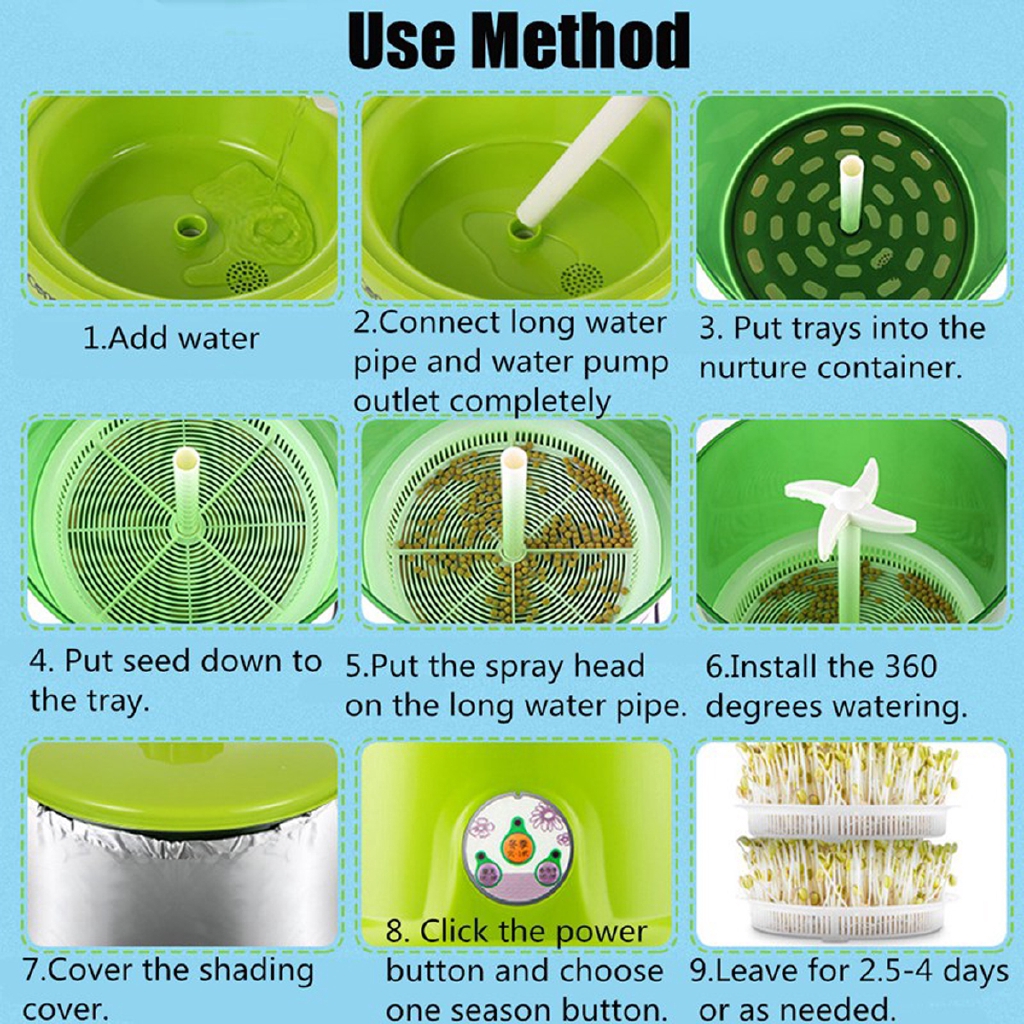 Use Method

1.Add water

2.Connect long water pipe and water pump outlet completely

3. Put trays into the nurture container.

4. Put seed down to the tray.

5.Put the spray head on the long water pipe.

6.Install the 360 degrees watering.

7.Cover the shading cover.

8. Click the power button and choose one season button.

9.Leave for 2.5-4 days or as needed.