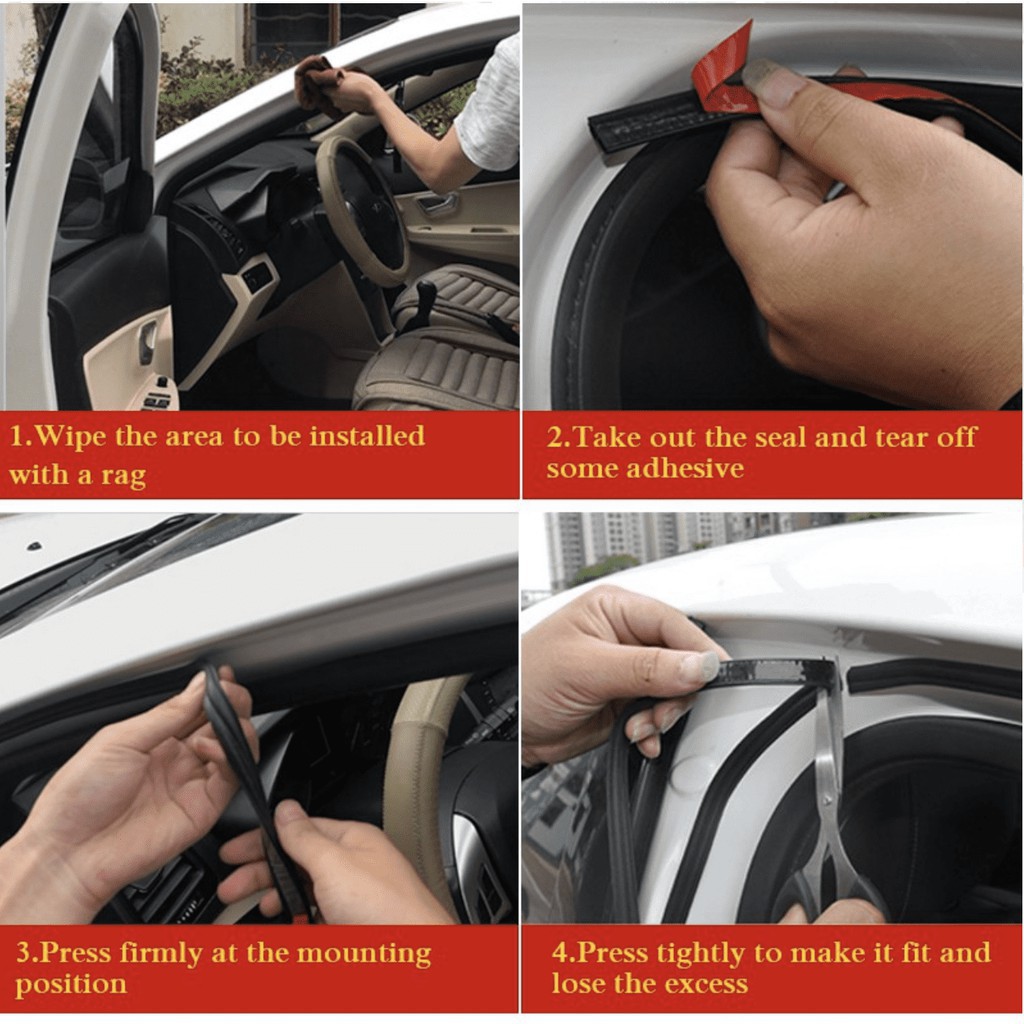 1.Wipe the area to be installed with a rag

2.Take out the seal and tear off some adhesive

3.Press firmly at the mounting position

4.Press tightly to make it fit and lose the excess