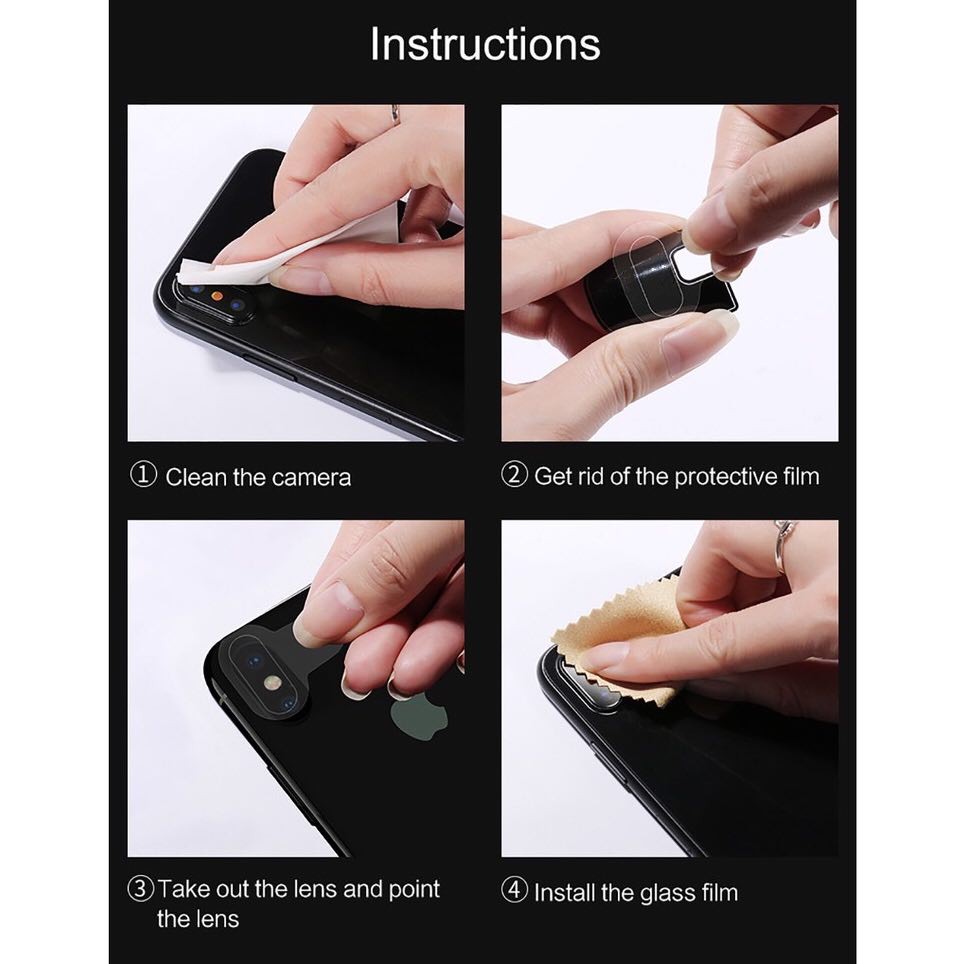 Instructions

① Clean the camera

② Get rid of the protective film

③ Take out the lens and point the lens

④ Install the glass film