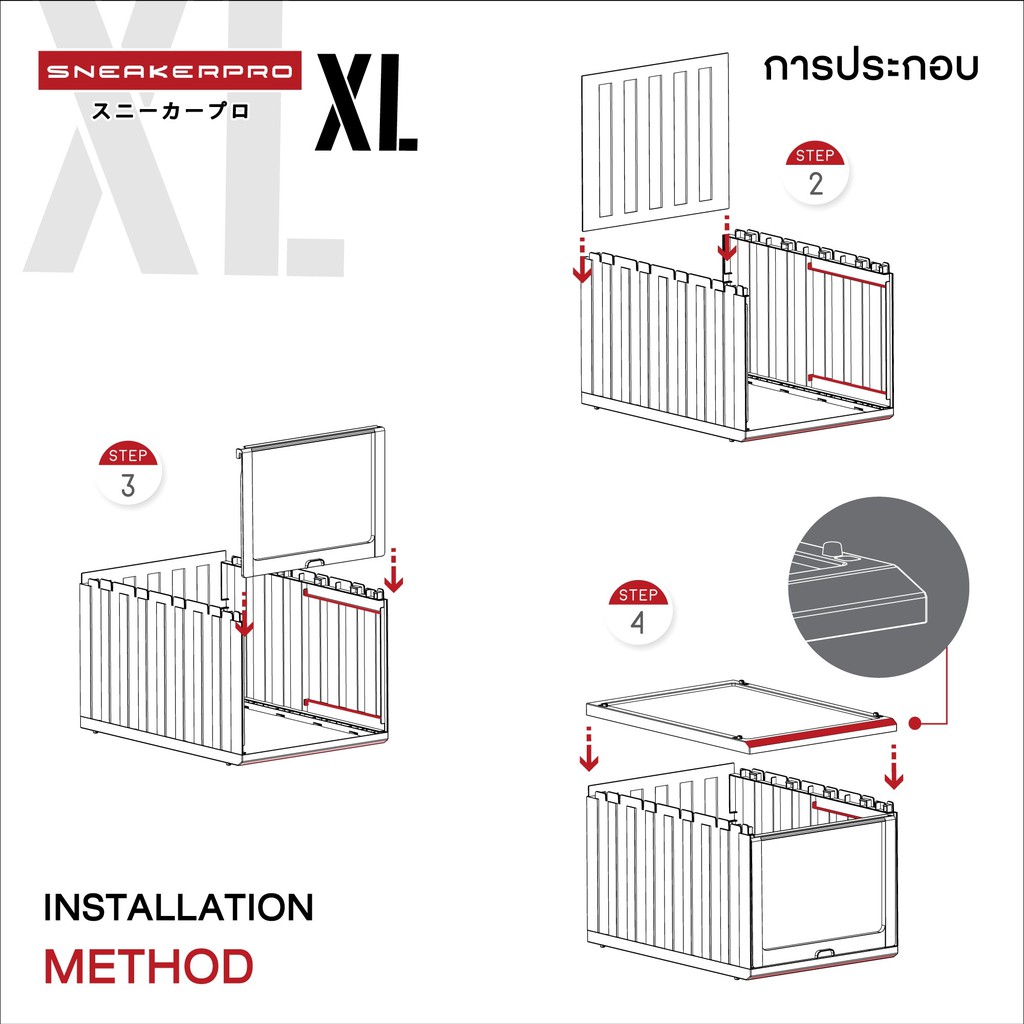 XL

SNEAKERPRO
スニーカープロ
XL

การประกอบ

STEP
2

STEP
3

STEP
4

INSTALLATION
METHOD