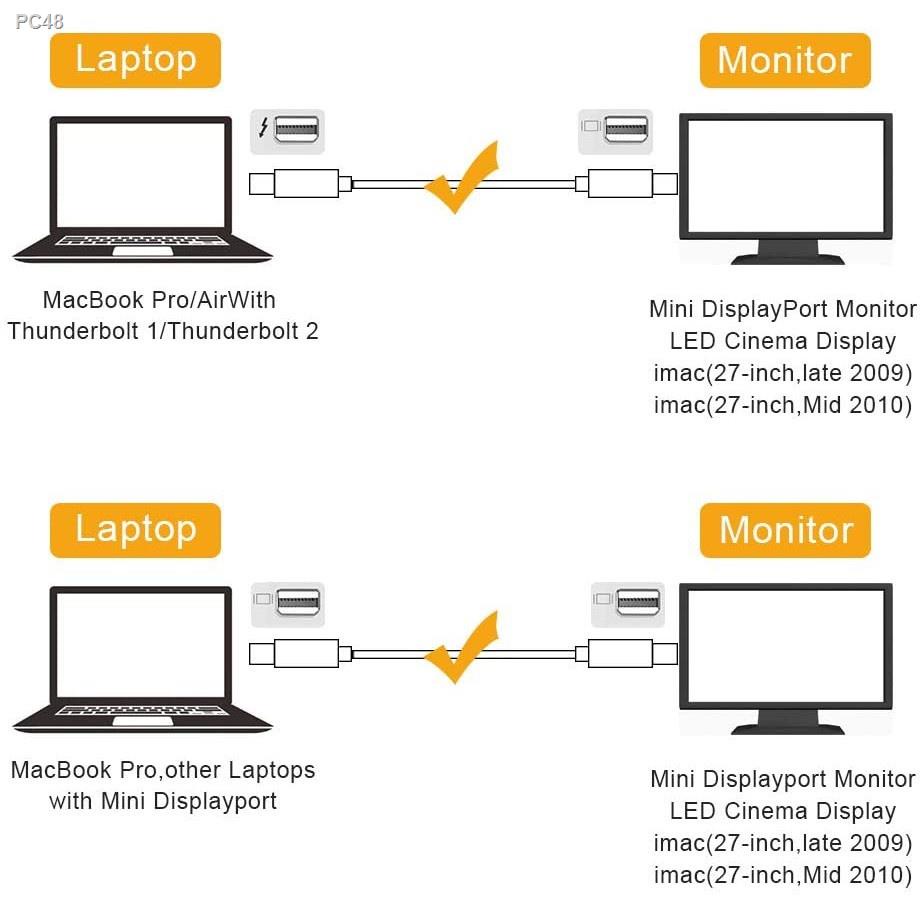 PC48

Laptop

Monitor

MacBook Pro/AirWith Thunderbolt 1/Thunderbolt 2

Mini DisplayPort Monitor
LED Cinema Display
imac(27-inch,late 2009)
imac(27-inch,Mid 2010)

Laptop

Monitor

MacBook Pro,other Laptops with Mini Displayport

Mini Displayport Monitor
LED Cinema Display
imac(27-inch,late 2009)
imac(27-inch,Mid 2010)