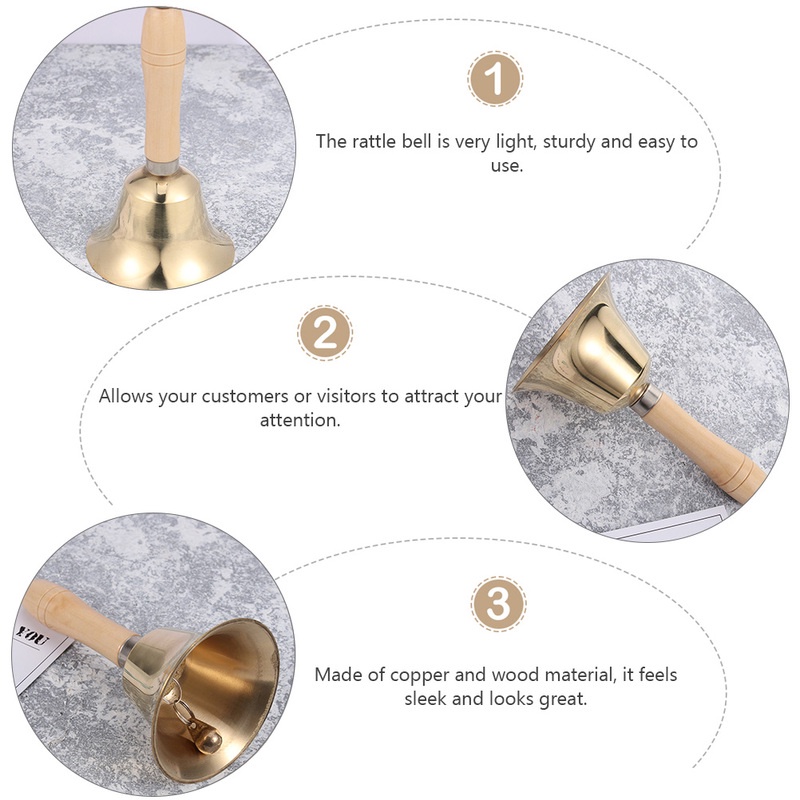 1

The rattle bell is very light, sturdy and easy to use.

2

Allows your customers or visitors to attract your attention.

YOU

3

Made of copper and wood material, it feels sleek and looks great.