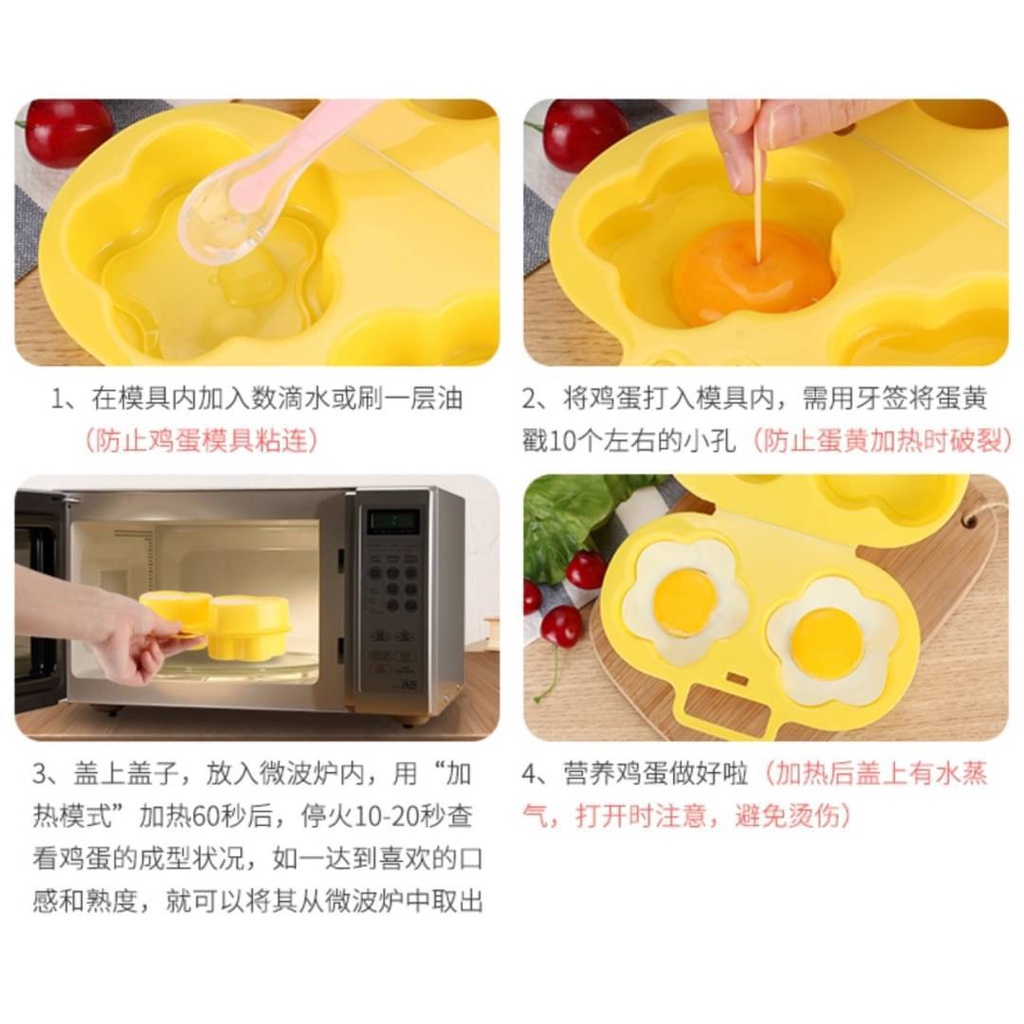 1、在模具内加入数滴水或刷一层油（防止鸡蛋模具粘连）

2、将鸡蛋打入模具内，需用牙签将蛋黄戳10个左右的小孔（防止蛋黄加热时破裂）

3、盖上盖子，放入微波炉内，用“加热模式”加热60秒后，停火10-20秒查看鸡蛋的成型状况，如一达到喜欢的口感和熟度，就可以将其从微波炉中取出

4、营养鸡蛋做好啦（加热后盖上有水蒸气，打开时注意，避免烫伤）