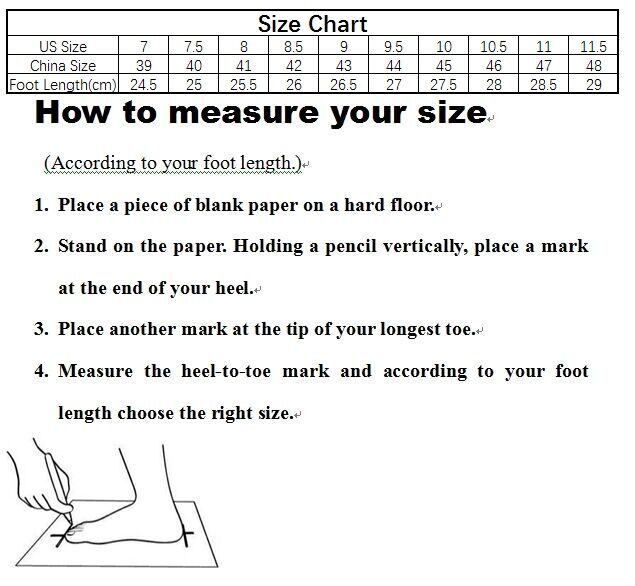 Size Chart

| US Size | 7 | 7.5 | 8 | 8.5 | 9 | 9.5 | 10 | 10.5 | 11 | 11.5 |
|---|---|---|---|---|---|---|---|---|---|---|
| China Size | 39 | 40 | 41 | 42 | 43 | 44 | 45 | 46 | 47 | 48 |
| Foot Length(cm) | 24.5 | 25 | 25.5 | 26 | 26.5 | 27 | 27.5 | 28 | 28.5 | 29 |

How to measure your size

(According to your foot length.)

1. Place a piece of blank paper on a hard floor.

2. Stand on the paper. Holding a pencil vertically, place a mark at the end of your heel.

3. Place another mark at the tip of your longest toe.

4. Measure the heel-to-toe mark and according to your foot length choose the right size.