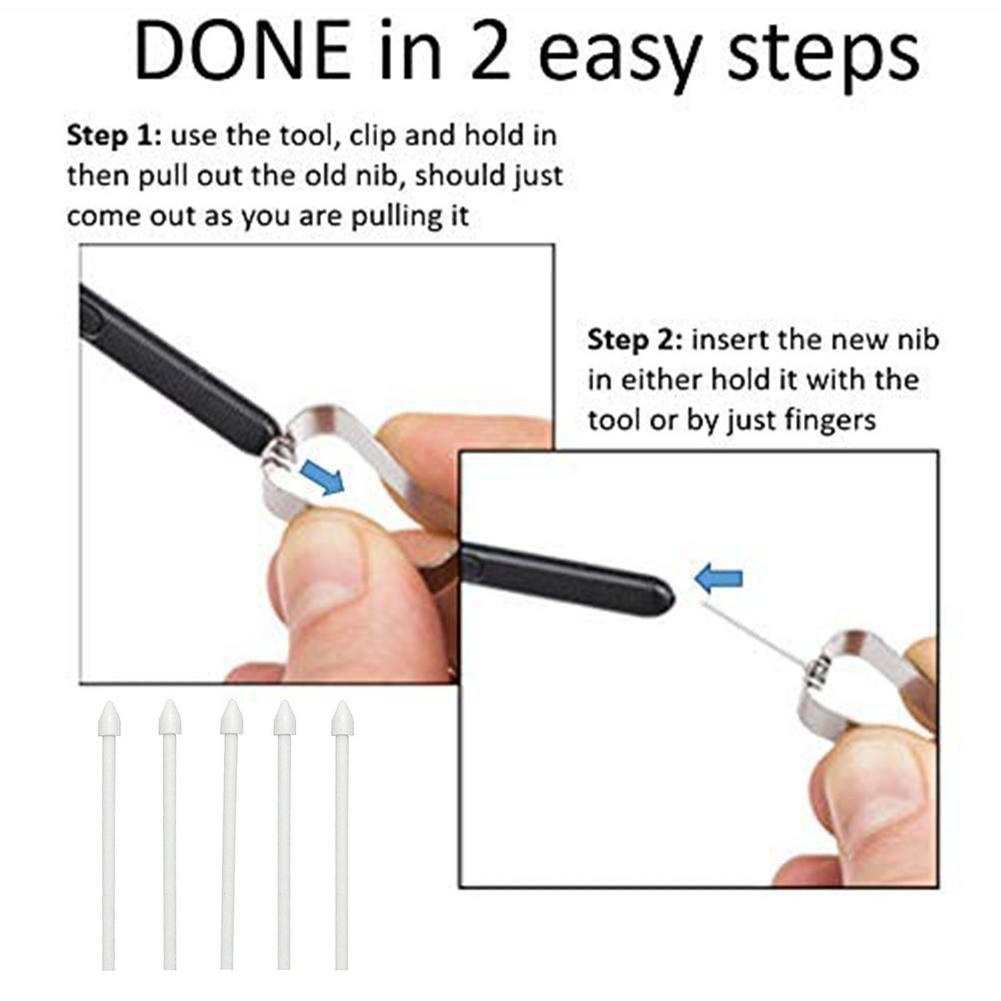 DONE in 2 easy steps

Step 1: use the tool, clip and hold in then pull out the old nib, should just come out as you are pulling it

Step 2: insert the new nib in either hold it with the tool or by just fingers