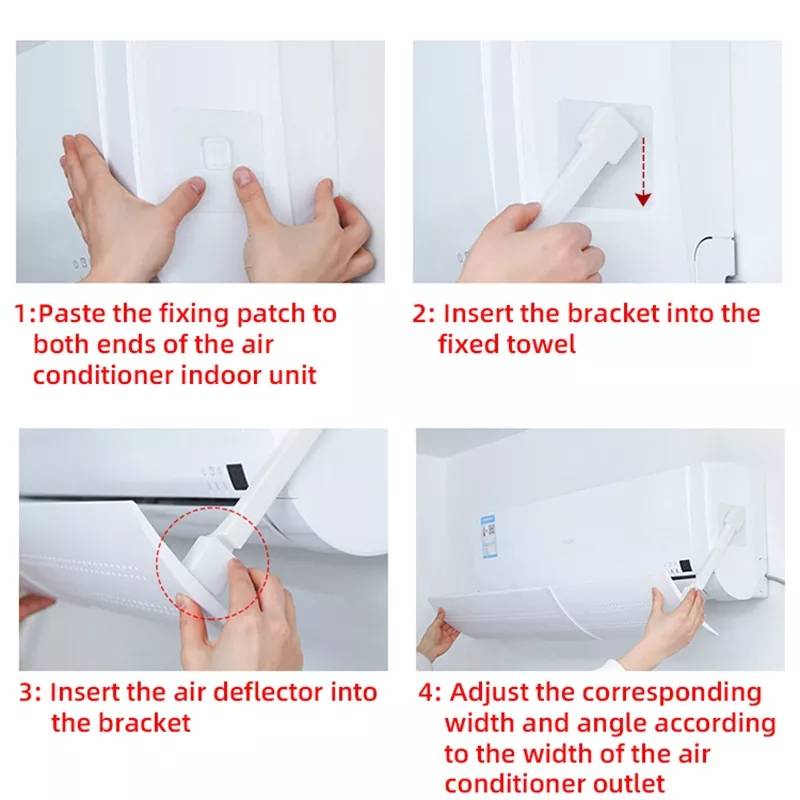 1:Paste the fixing patch to both ends of the air conditioner indoor unit

2: Insert the bracket into the fixed towel

3: Insert the air deflector into the bracket

4: Adjust the corresponding width and angle according to the width of the air conditioner outlet