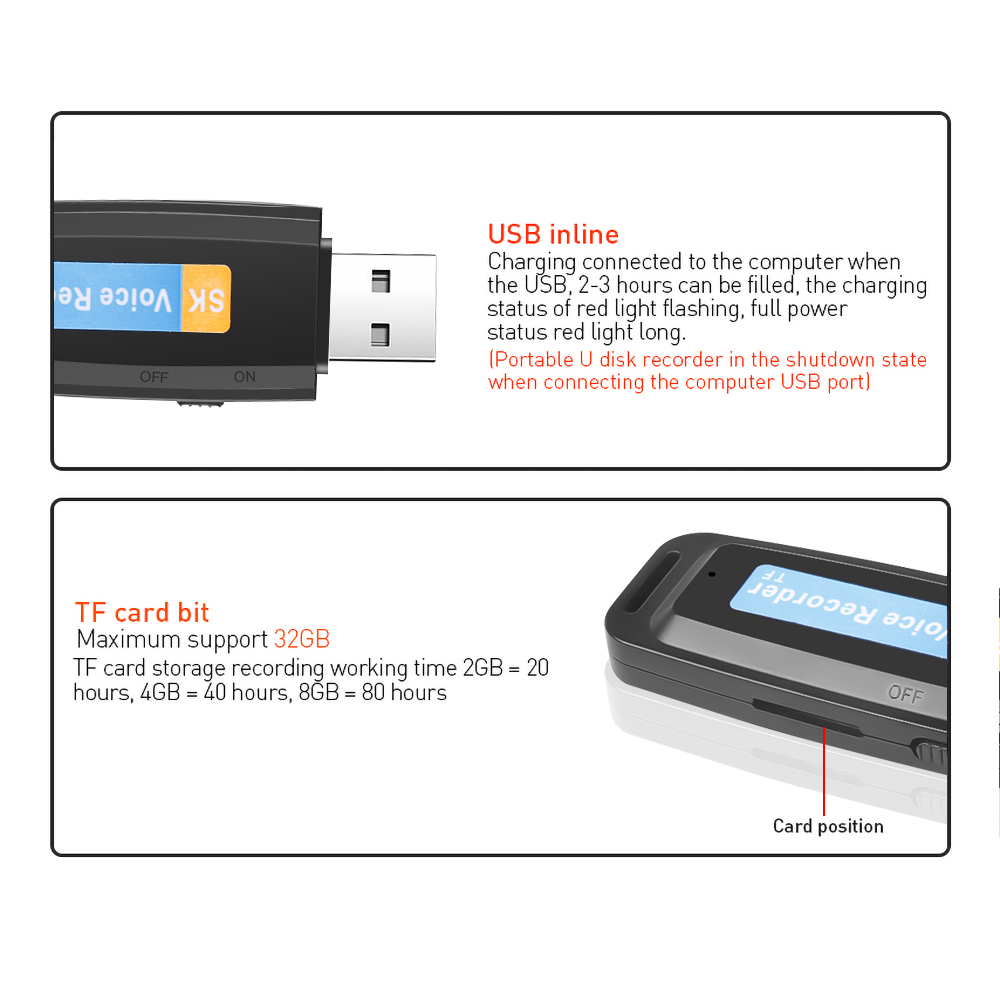 SK Voice Re

OFF ON

USB inline
Charging connected to the computer when the USB, 2-3 hours can be filled, the charging status of red light flashing, full power status red light long.
(Portable U disk recorder in the shutdown state when connecting the computer USB port)

TF card bit
Maximum support 32GB
TF card storage recording working time 2GB = 20 hours, 4GB = 40 hours, 8GB = 80 hours

TF
Voice Recorder

OFF

Card position