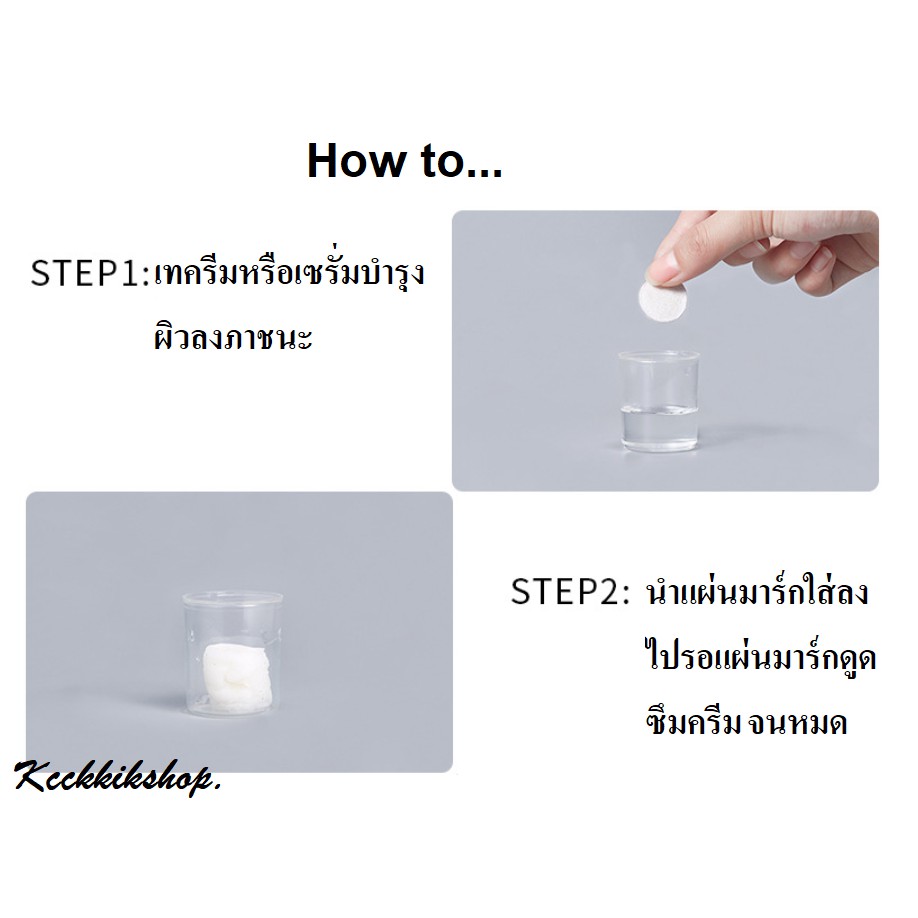 How to...

STEP1:เทครีมหรือเซรั่มบำรุงผิวลงภาชนะ

STEP2: นำแผ่นมาร์กใส่ลงไปรอแผ่นมาร์กดูดซึมครีม จนหมด

Kcckkikshop.