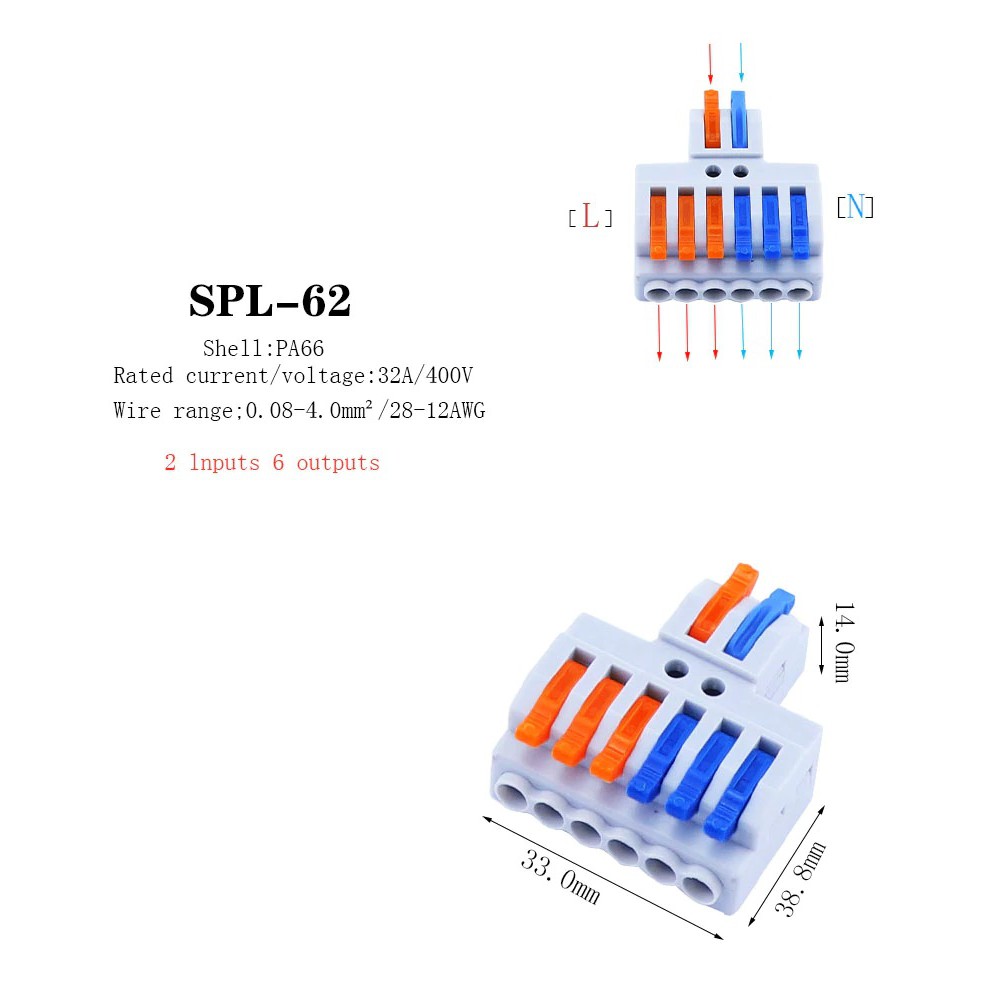 [L]

[N]

SPL-62

Shell:PA66

Rated current/voltage:32A/400V

Wire range;0.08-4.0mm²/28-12AWG

2 lnputs 6 outputs

14.0mm

33.0mm

38.8mm