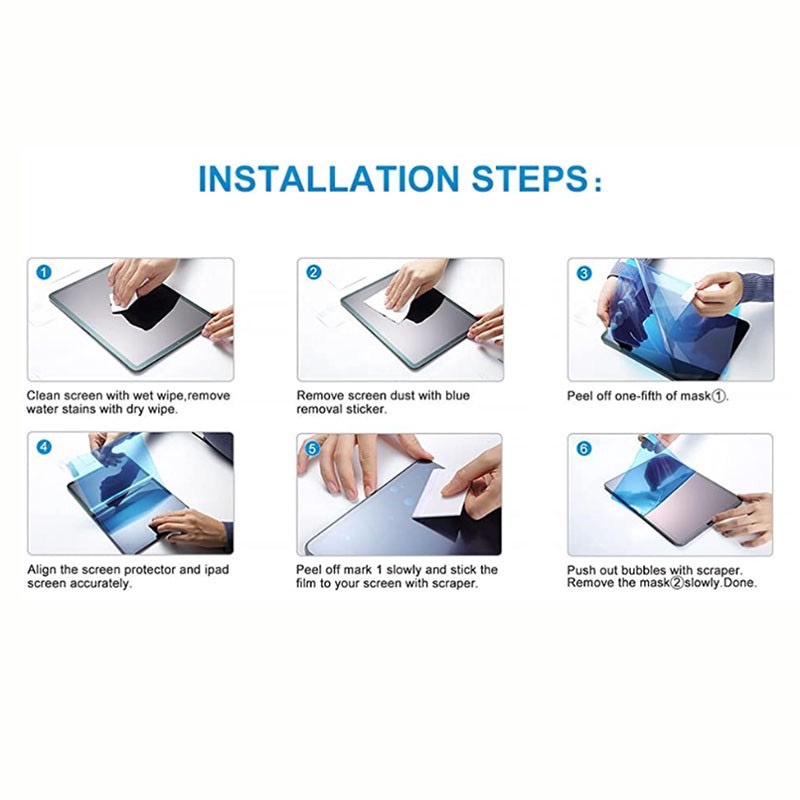 INSTALLATION STEPS:

1

Clean screen with wet wipe,remove water stains with dry wipe.

2

Remove screen dust with blue removal sticker.

3

Peel off one-fifth of mask①.

4

Align the screen protector and ipad screen accurately.

5

Peel off mark 1 slowly and stick the film to your screen with scraper.

6

Push out bubbles with scraper.
Remove the mask②slowly.Done.