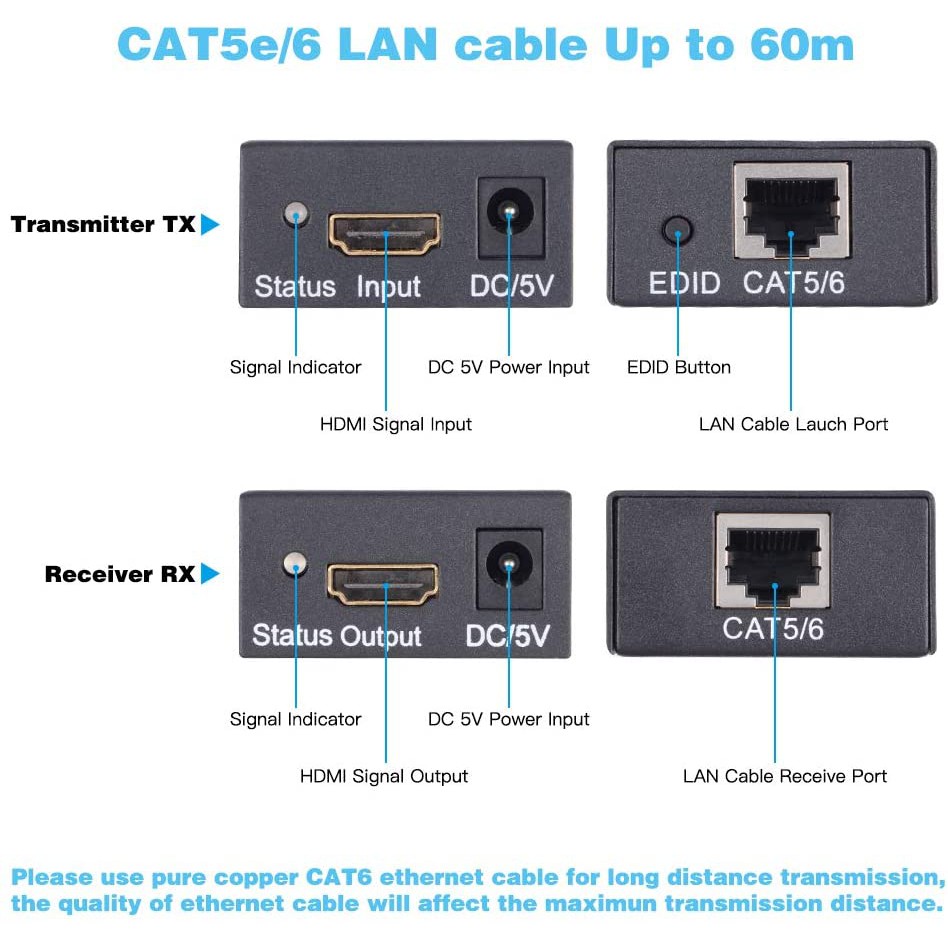 CAT5e/6 LAN cable Up to 60m

Transmitter TX

Status Input DC/5V

EDID CAT5/6

Signal Indicator

DC 5V Power Input

EDID Button

HDMI Signal Input

LAN Cable Lauch Port

Receiver RX

Status Output DC/5V

CAT5/6

Signal Indicator

DC 5V Power Input

HDMI Signal Output

LAN Cable Receive Port

Please use pure copper CAT6 ethernet cable for long distance transmission, the quality of ethernet cable will affect the maximun transmission distance.