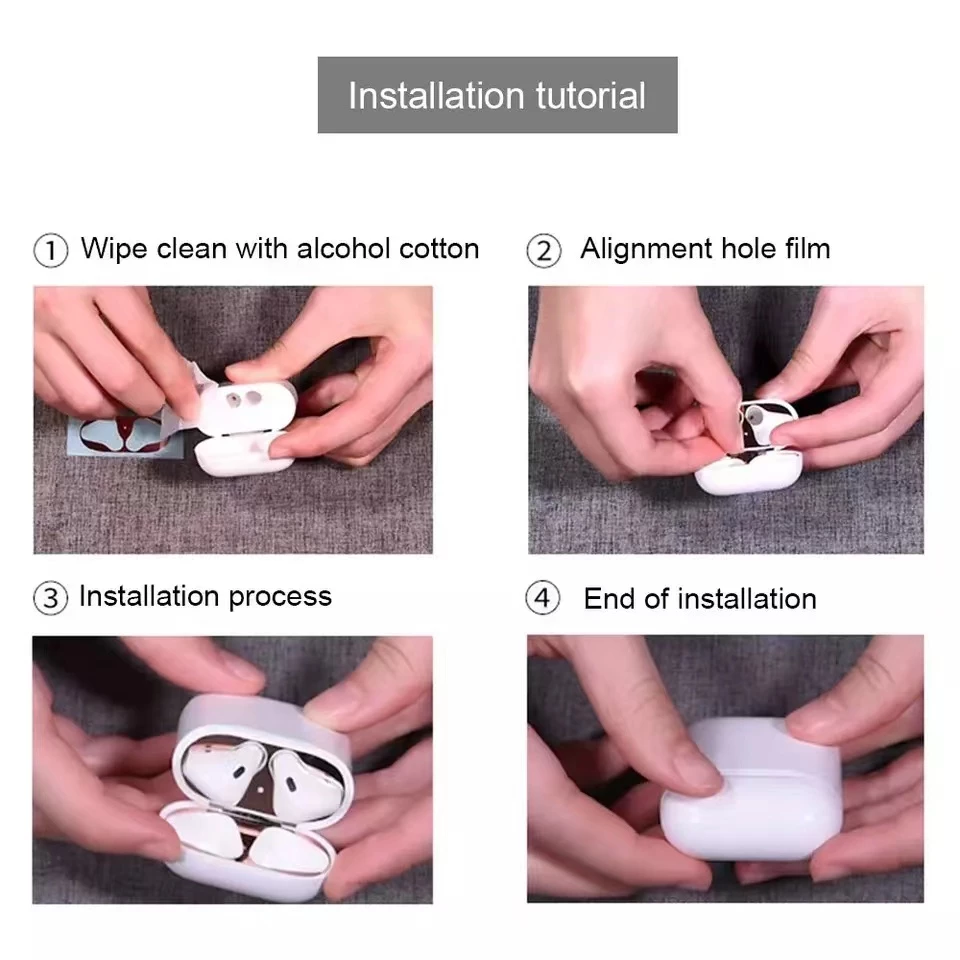 Installation tutorial

① Wipe clean with alcohol cotton

② Alignment hole film

③ Installation process

④ End of installation