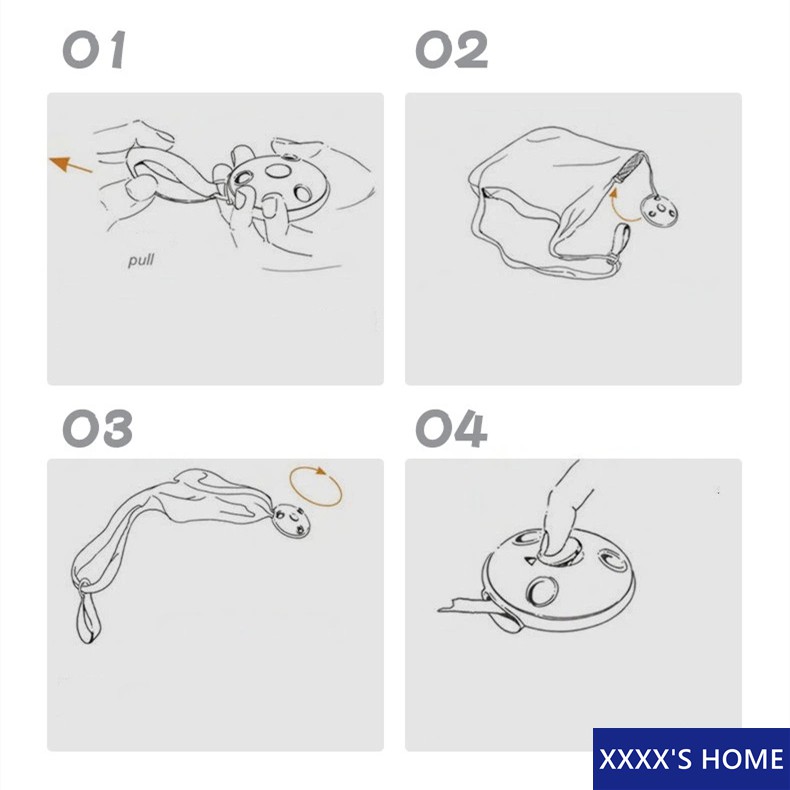 01

pull

02

03

04

XXXX'S HOME