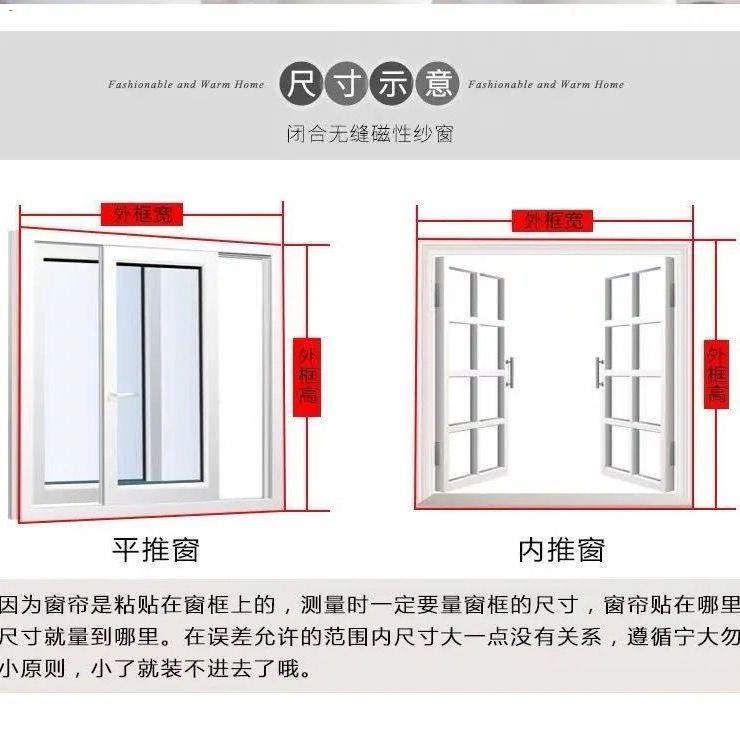 Fashionable and Warm Home 尺寸示意 Fashionable and Warm Home

闭合无缝磁性纱窗

外框宽

外框高

平推窗

外框宽

外框高

内推窗

因为窗帘是粘贴在窗框上的，测量时一定要量窗框的尺寸，窗帘贴在哪里尺寸就量到哪里。在误差允许的范围内尺寸大一点没有关系，遵循宁大勿小原则，小了就装不进去了哦。