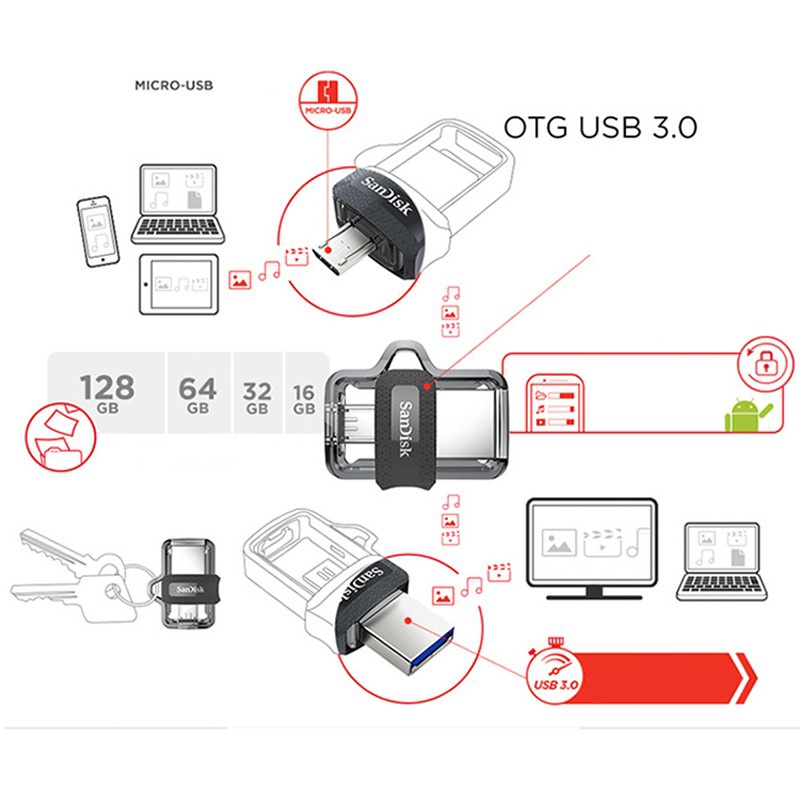 MICRO-USB

MICRO-USB

OTG USB 3.0

SanDisk

128 GB

64 GB

32 GB

16 GB

SanDisk

SanDisk

SanDisk

USB 3.0