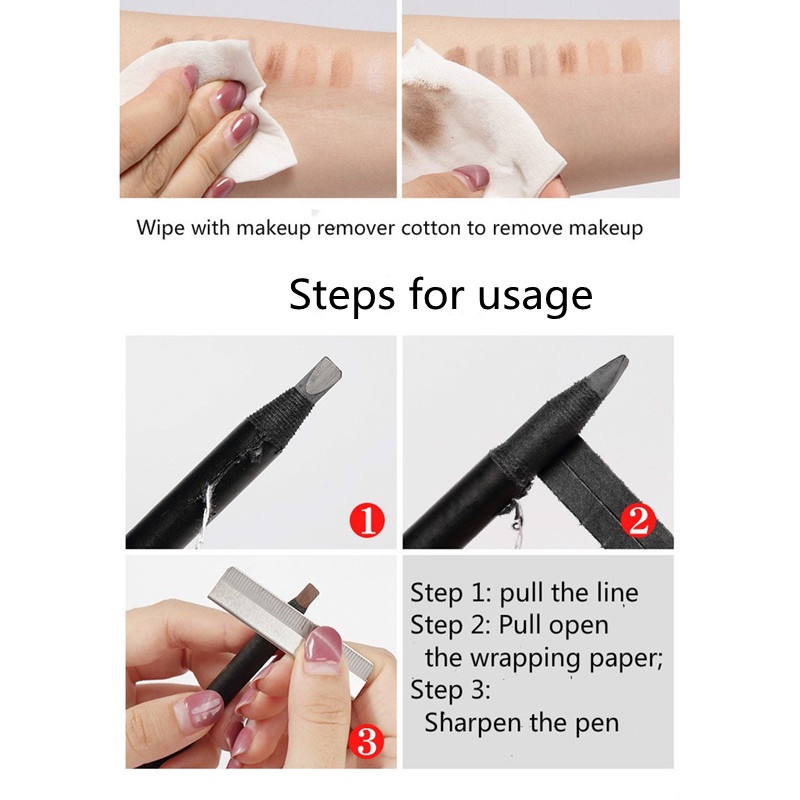 Wipe with makeup remover cotton to remove makeup

Steps for usage

1

2

3

Step 1: pull the line
Step 2: Pull open the wrapping paper;
Step 3: Sharpen the pen