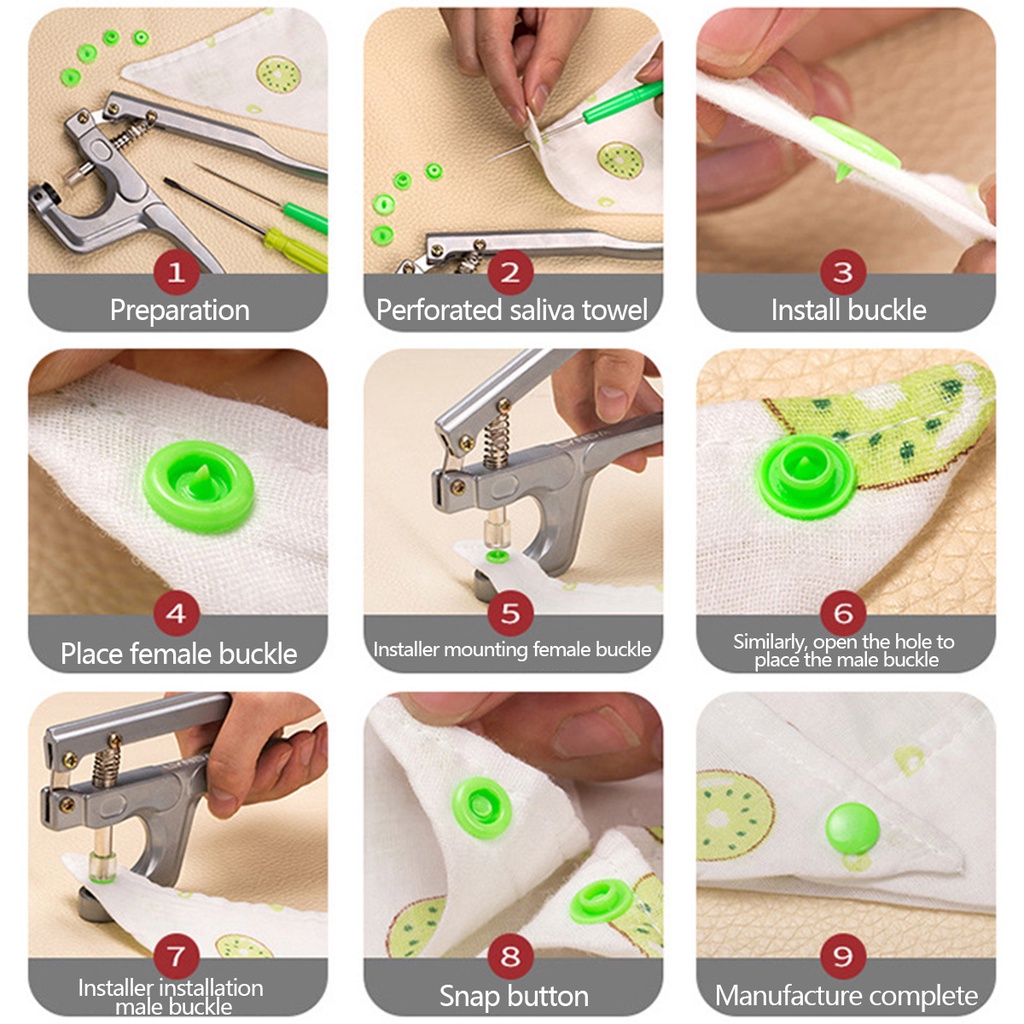 1
Preparation

2
Perforated saliva towel

3
Install buckle

4
Place female buckle

5
Installer mounting female buckle

6
Similarly, open the hole to place the male buckle

7
Installer installation male buckle

8
Snap button

9
Manufacture complete