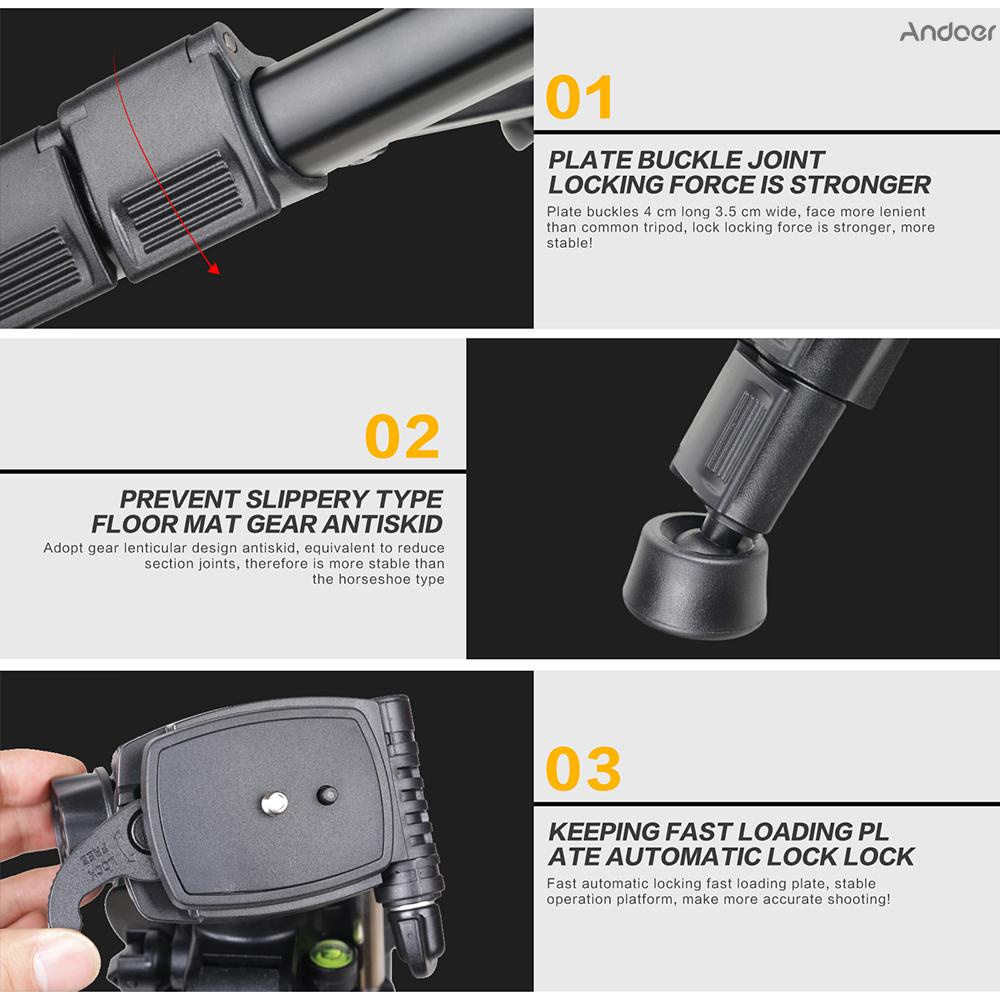 Andoer

01

PLATE BUCKLE JOINT LOCKING FORCE IS STRONGER

Plate buckles 4 cm long 3.5 cm wide, face more lenient than common tripod, lock locking force is stronger, more stable!

02

PREVENT SLIPPERY TYPE FLOOR MAT GEAR ANTISKID

Adopt gear lenticular design antiskid, equivalent to reduce section joints, therefore is more stable than the horseshoe type

FREE LOCK

03

KEEPING FAST LOADING PL ATE AUTOMATIC LOCK LOCK

Fast automatic locking fast loading plate, stable operation platform, make more accurate shooting!