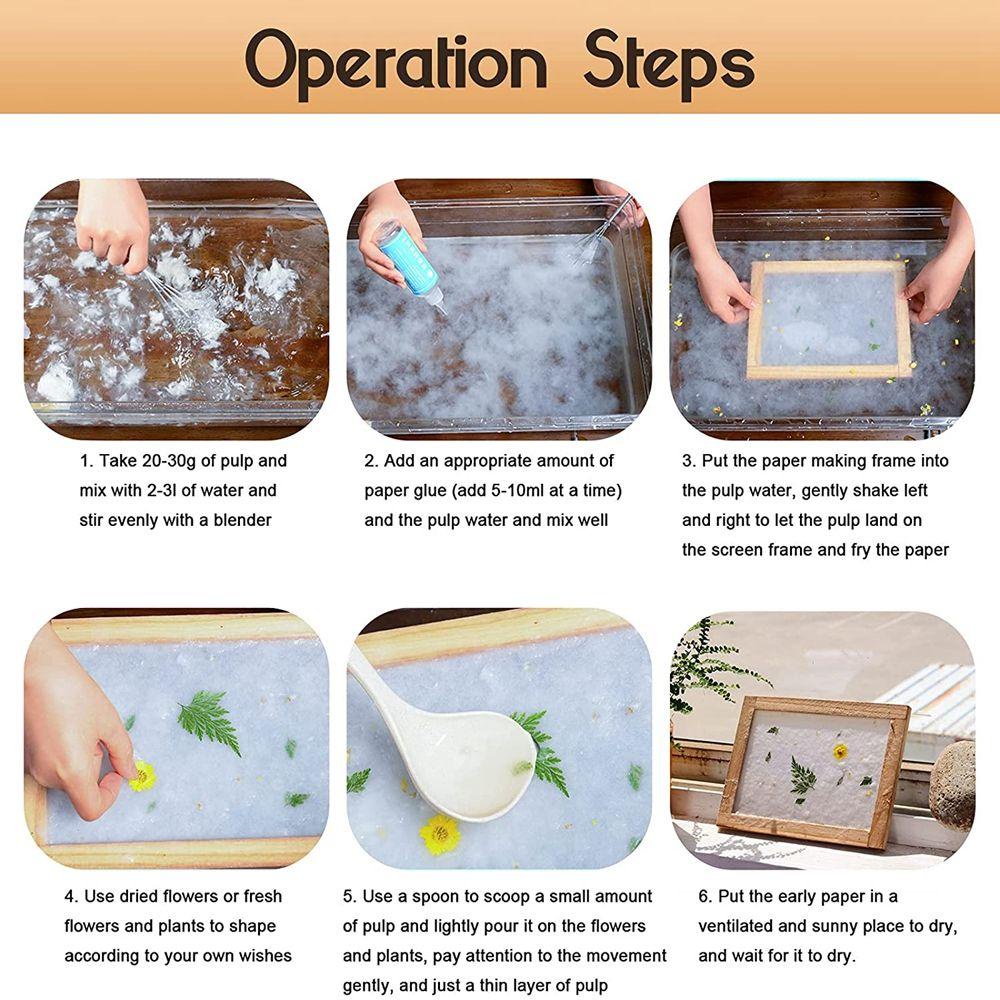 Operation Steps

1. Take 20-30g of pulp and mix with 2-3l of water and stir evenly with a blender

2. Add an appropriate amount of paper glue (add 5-10ml at a time) and the pulp water and mix well

3. Put the paper making frame into the pulp water, gently shake left and right to let the pulp land on the screen frame and fry the paper

4. Use dried flowers or fresh flowers and plants to shape according to your own wishes

5. Use a spoon to scoop a small amount of pulp and lightly pour it on the flowers and plants, pay attention to the movement gently, and just a thin layer of pulp

6. Put the early paper in a ventilated and sunny place to dry, and wait for it to dry.