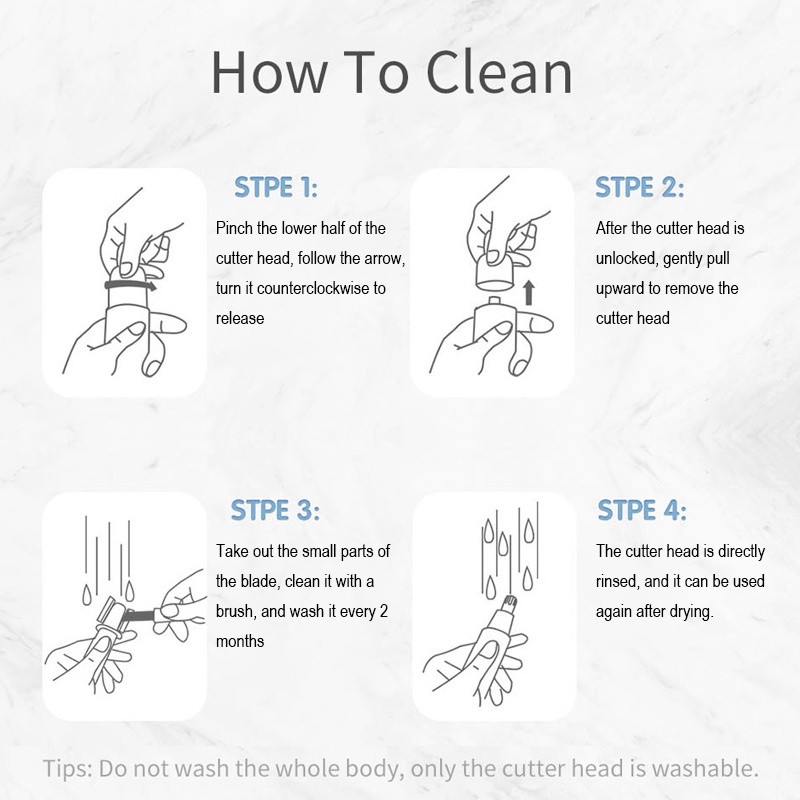 How To Clean

STPE 1:
Pinch the lower half of the cutter head, follow the arrow, turn it counterclockwise to release

STPE 2:
After the cutter head is unlocked, gently pull upward to remove the cutter head

STPE 3:
Take out the small parts of the blade, clean it with a brush, and wash it every 2 months

STPE 4:
The cutter head is directly rinsed, and it can be used again after drying.

Tips: Do not wash the whole body, only the cutter head is washable.