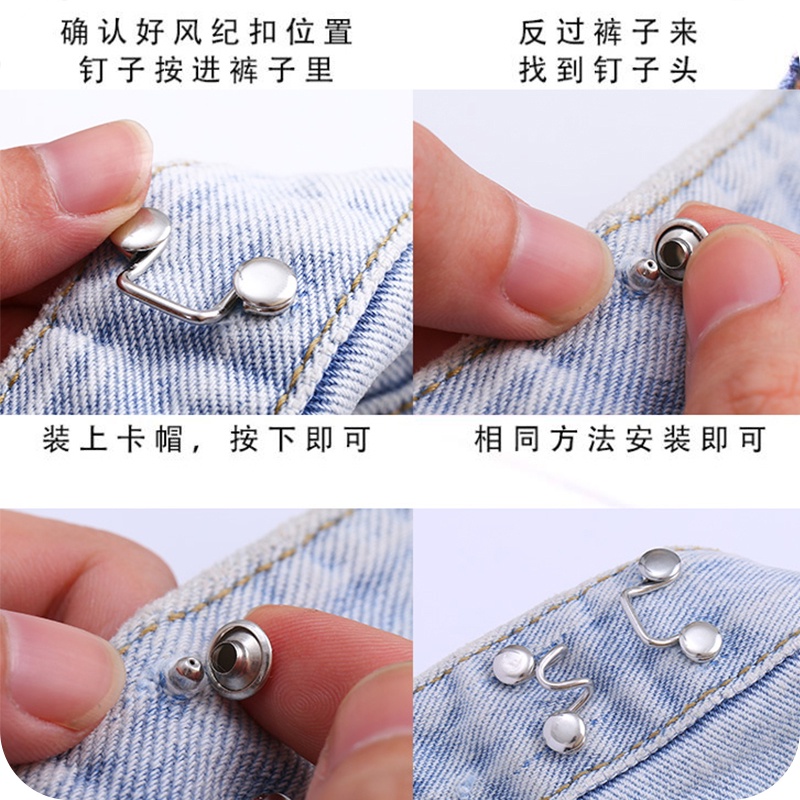 确认好风纪扣位置
钉子按进裤子里

反过裤子来
找到钉子头

装上卡帽，按下即可

相同方法安装即可