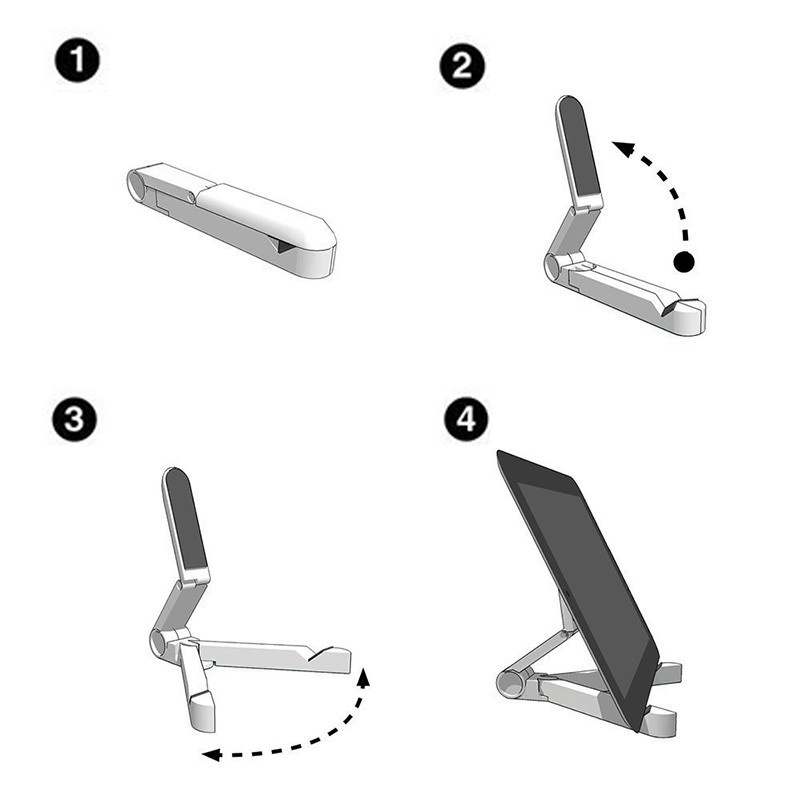 1

2

3

4