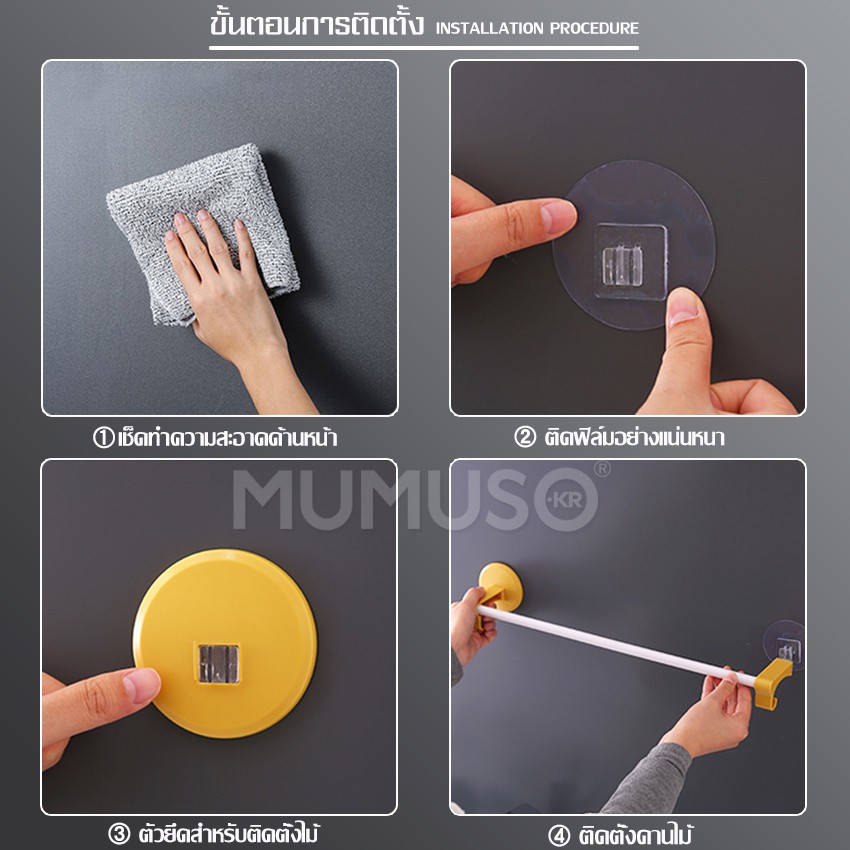 ขั้นตอนการติดตั้ง INSTALLATION PROCEDURE

① เช็ดทำความสะอาดด้านหน้า

② ติดฟิล์มอย่างแน่นหนา

MUMUSO ·KR ®

③ ตัวยึดสำหรับติดตั้งไม้

④ ติดตั้งคานไม้