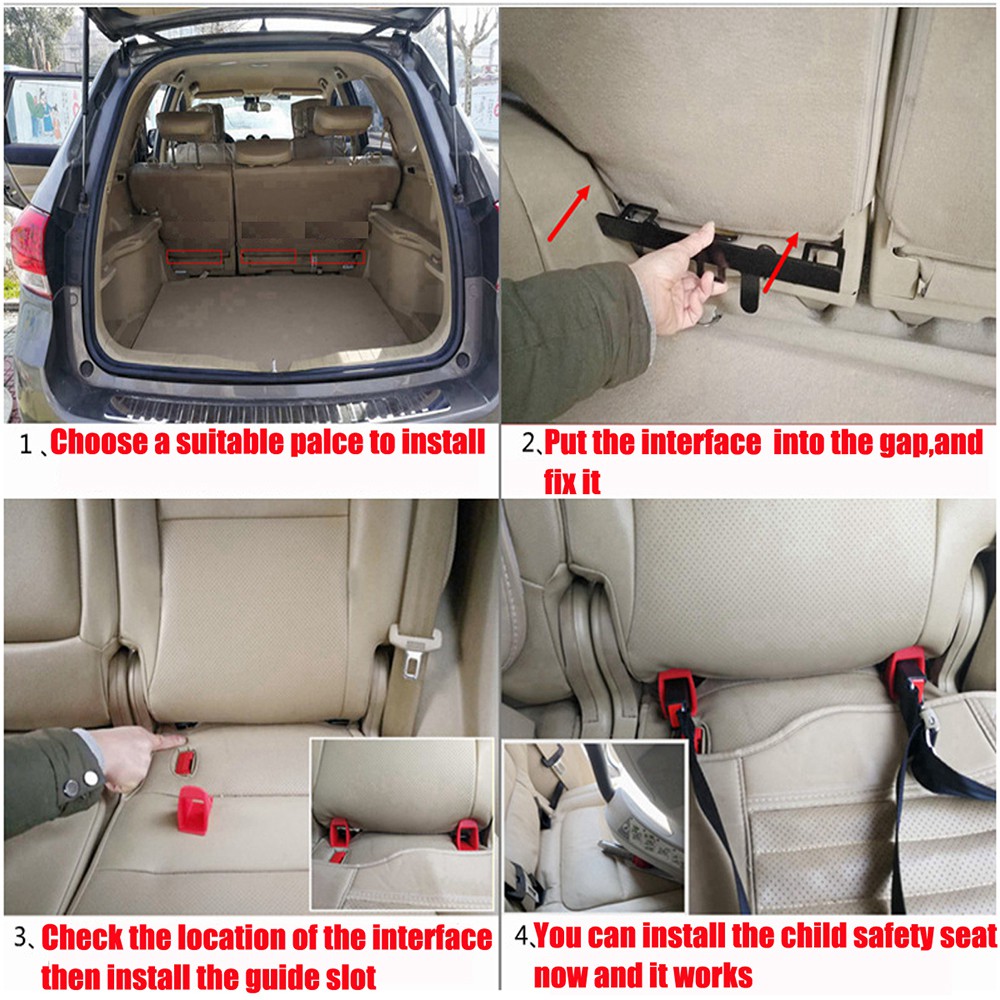 1、Choose a suitable palce to install

2、Put the interface into the gap,and fix it

3、Check the location of the interface then install the guide slot

4、You can install the child safety seat now and it works