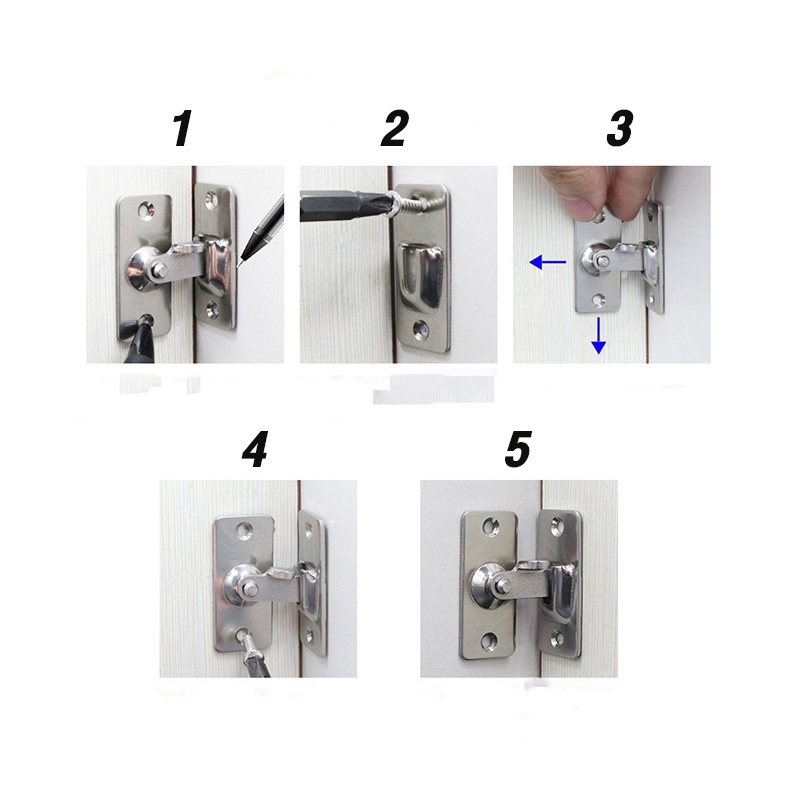 1

2

3

4

5