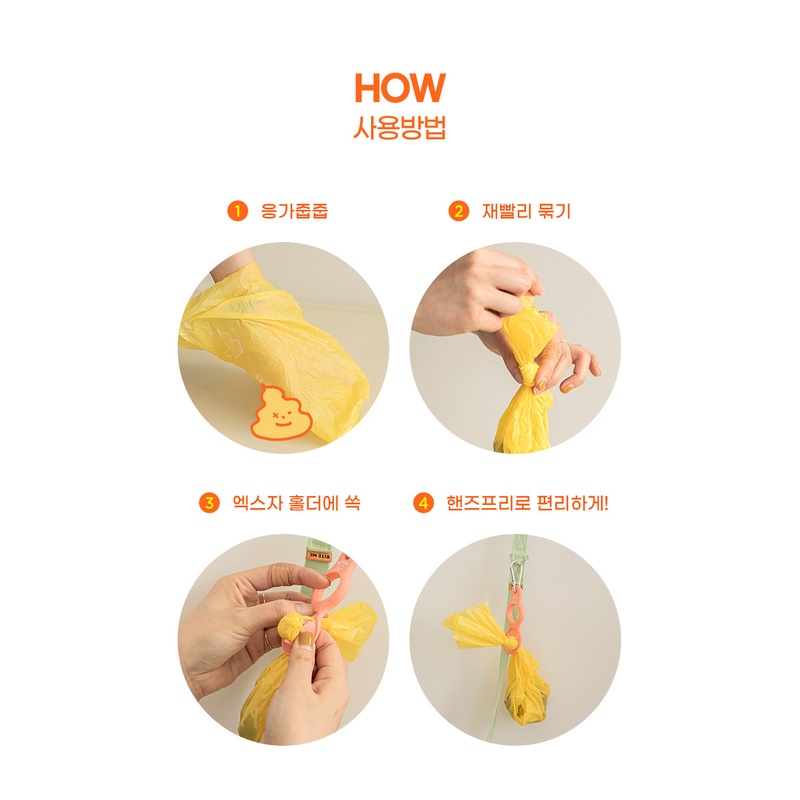 HOW
사용방법

1 응가줍줍

2 재빨리 묶기

3 엑스자 홀더에 쏙

4 핸즈프리로 편리하게!