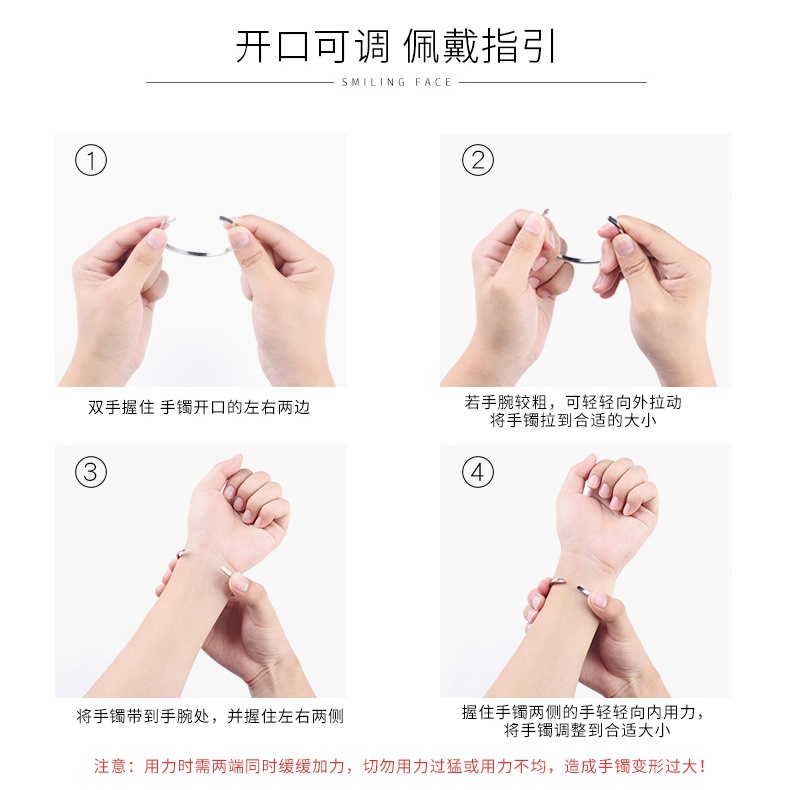 开口可调 佩戴指引

SMILING FACE

①

双手握住 手镯开口的左右两边

②

若手腕较粗，可轻轻向外拉动
将手镯拉到合适的大小

③

将手镯带到手腕处，并握住左右两侧

④

握住手镯两侧的手轻轻向内用力，
将手镯调整到合适大小

注意：用力时需两端同时缓缓加力，切勿用力过猛或用力不均，造成手镯变形过大！