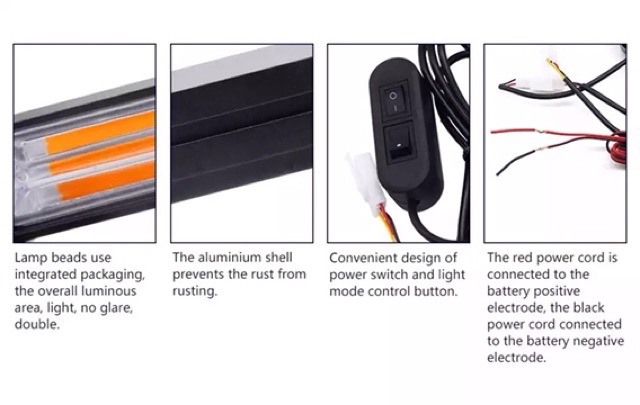 Lamp beads use integrated packaging, the overall luminous area, light, no glare, double.

The aluminium shell prevents the rust from rusting.

Convenient design of power switch and light mode control button.

The red power cord is connected to the battery positive electrode, the black power cord connected to the battery negative electrode.