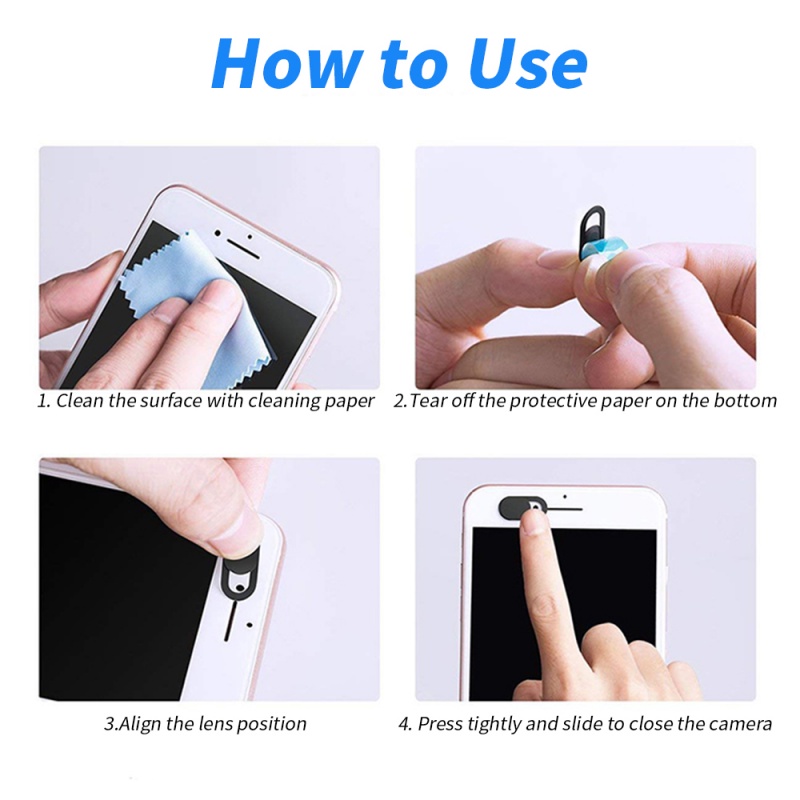 How to Use

1. Clean the surface with cleaning paper

2.Tear off the protective paper on the bottom

3.Align the lens position

4. Press tightly and slide to close the camera