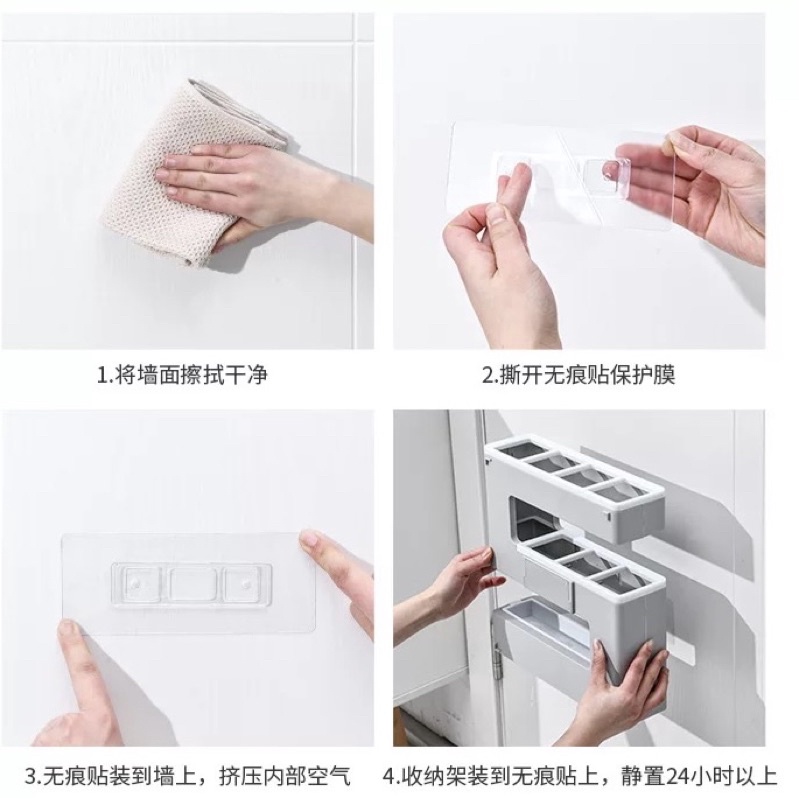 1.将墙面擦拭干净

2.撕开无痕贴保护膜

3.无痕贴装到墙上，挤压内部空气

4.收纳架装到无痕贴上，静置24小时以上