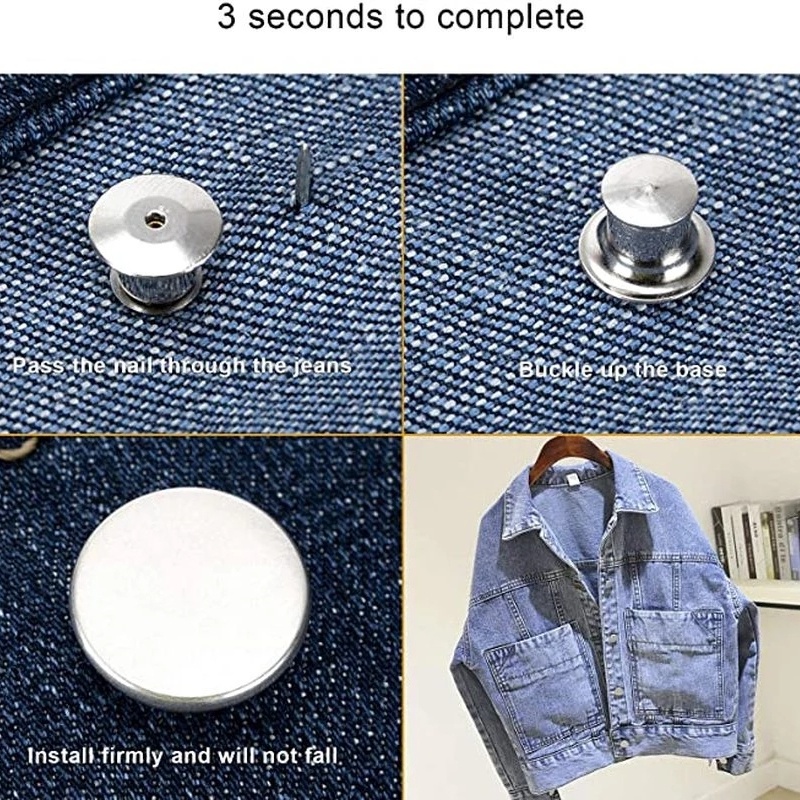 3 seconds to complete

Pass the nail through the jeans

Buckle up the base

Install firmly and will not fall