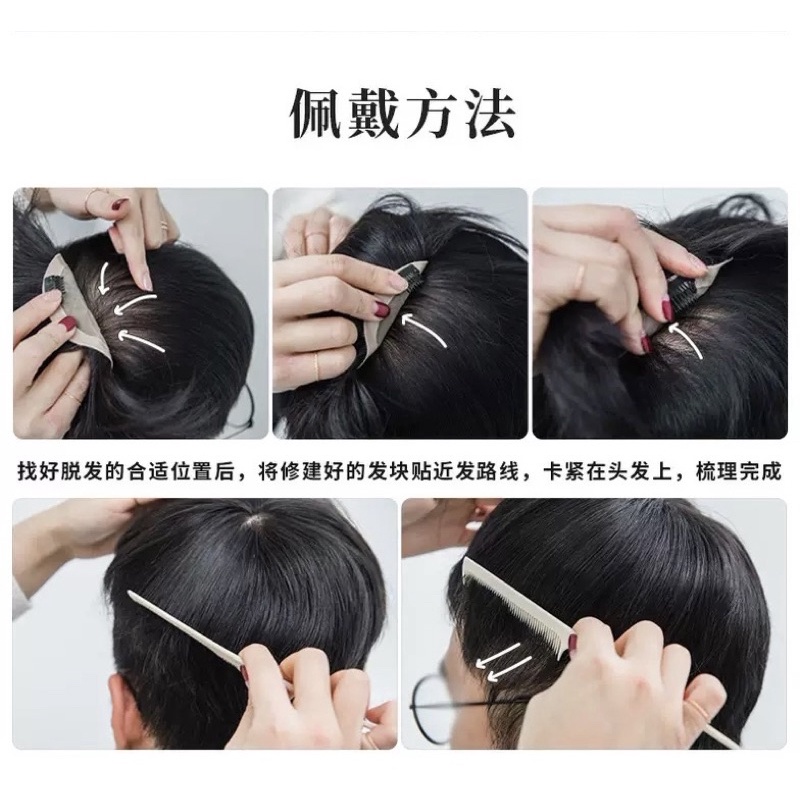 佩戴方法

找好脱发的合适位置后，将修建好的发块贴近发路线，卡紧在头发上，梳理完成