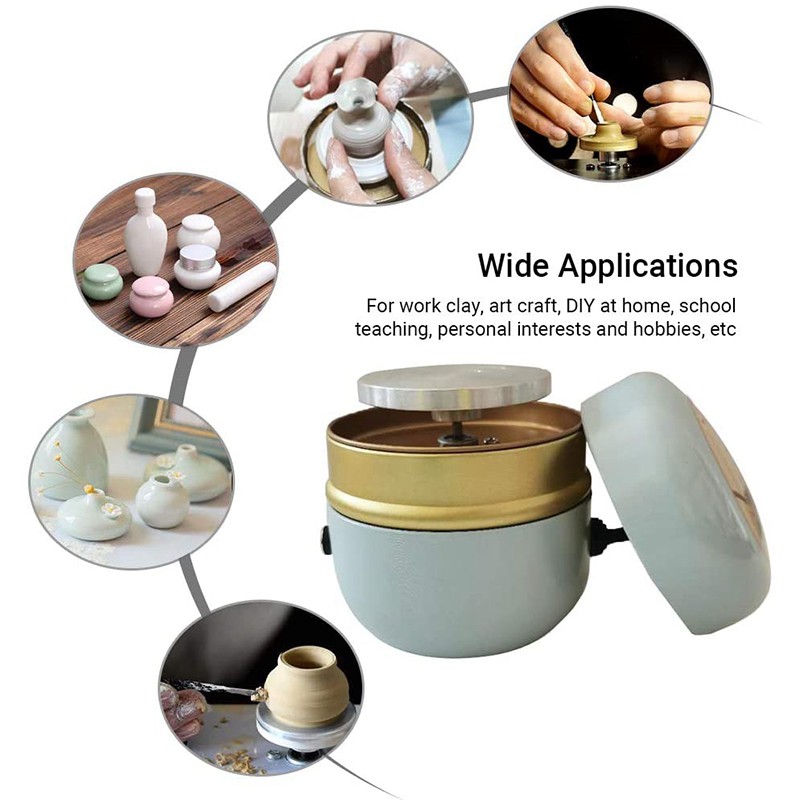 Wide Applications

For work clay, art craft, DIY at home, school teaching, personal interests and hobbies, etc