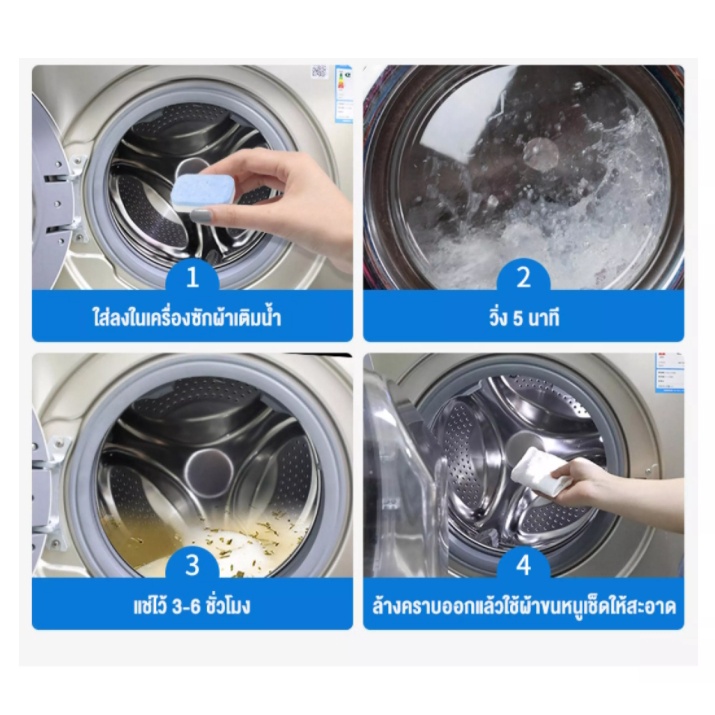 1

ใส่ลงในเครื่องซักผ้าเติมน้ำ

2

วิ่ง 5 นาที

3

แช่ไว้ 3-6 ชั่วโมง

4

ล้างคราบออกแล้วใช้ผ้าขนหนูเช็ดให้สะอาด