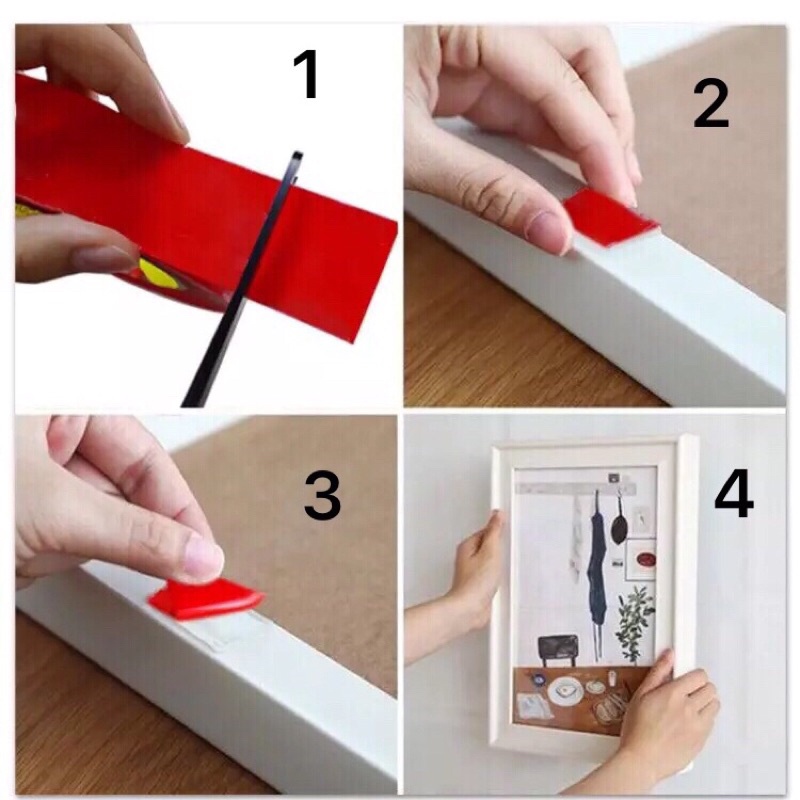 1

2

3

4