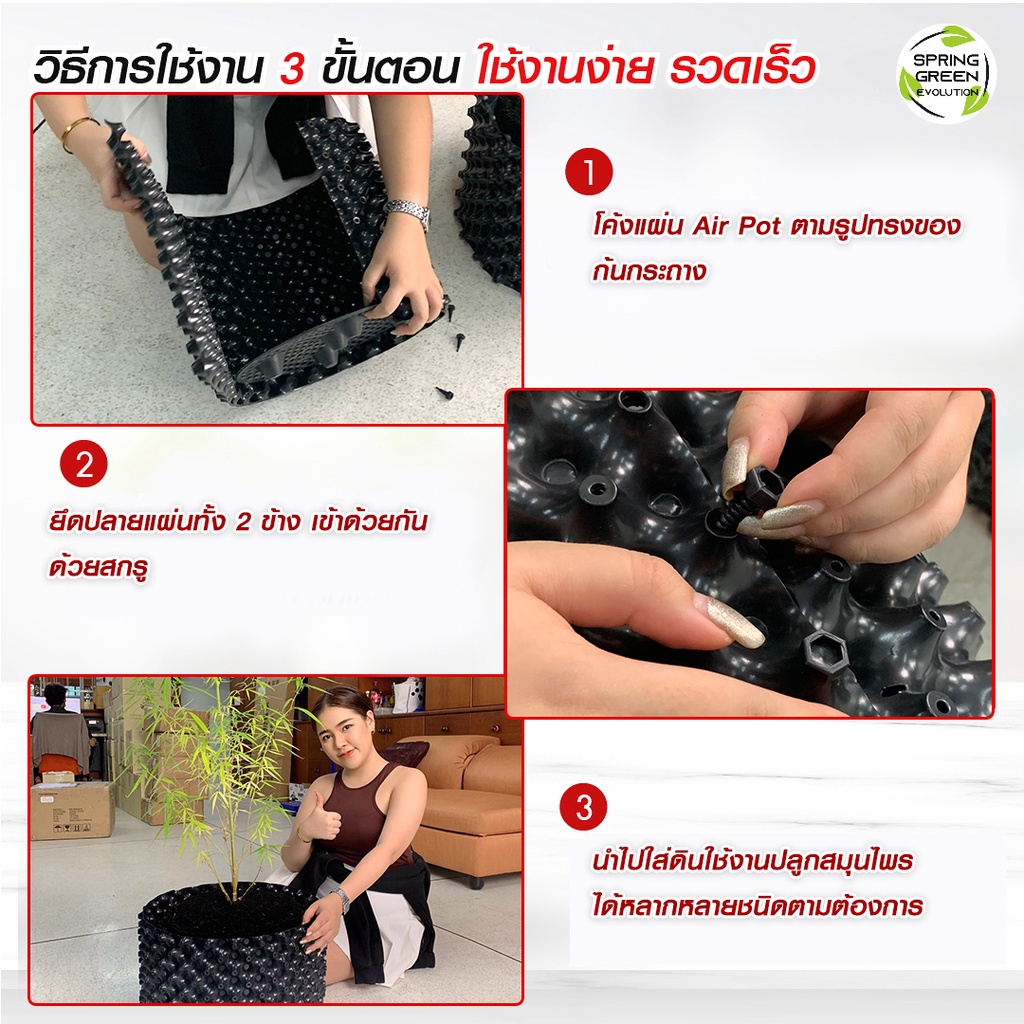 วิธีการใช้งาน 3 ขั้นตอน ใช้งานง่าย รวดเร็ว

SPRING GREEN EVOLUTION

1

โค้งแผ่น Air Pot ตามรูปทรงของก้นกระถาง

2

ยึดปลายแผ่นทั้ง 2 ข้าง เข้าด้วยกันด้วยสกรู

3

นำไปใส่ดินใช้งานปลูกสมุนไพรได้หลากหลายชนิดตามต้องการ