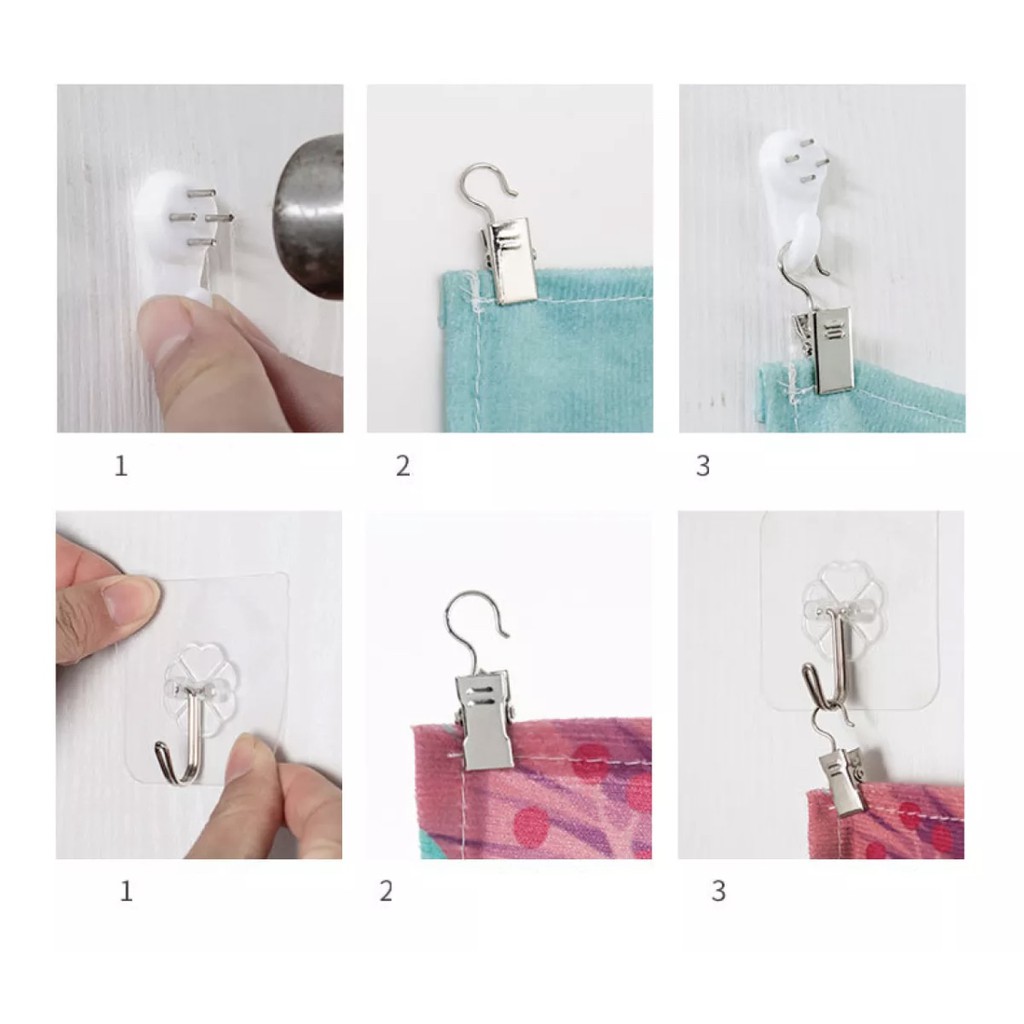 1

2

3

1

2

3