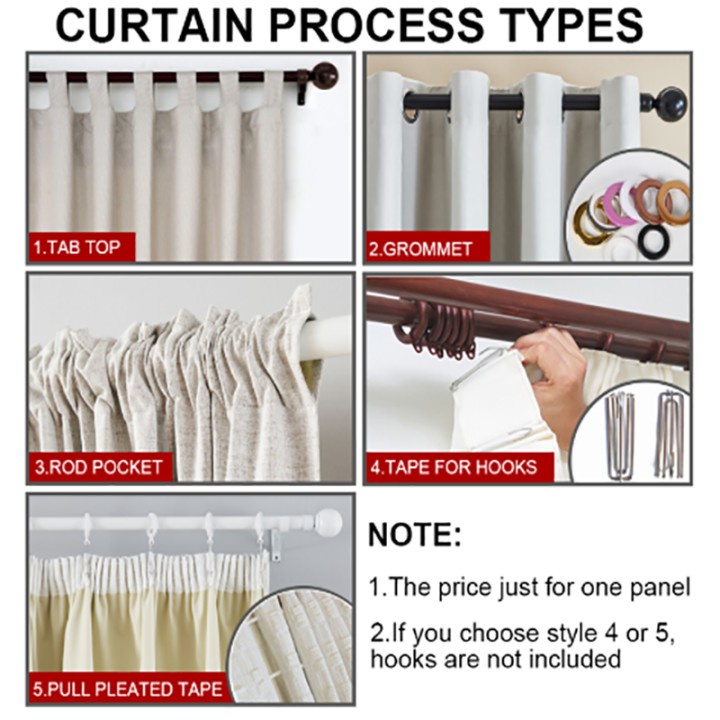 CURTAIN PROCESS TYPES

1.TAB TOP

2.GROMMET

3.ROD POCKET

4.TAPE FOR HOOKS

5.PULL PLEATED TAPE

NOTE:

1.The price just for one panel

2.If you choose style 4 or 5, hooks are not included