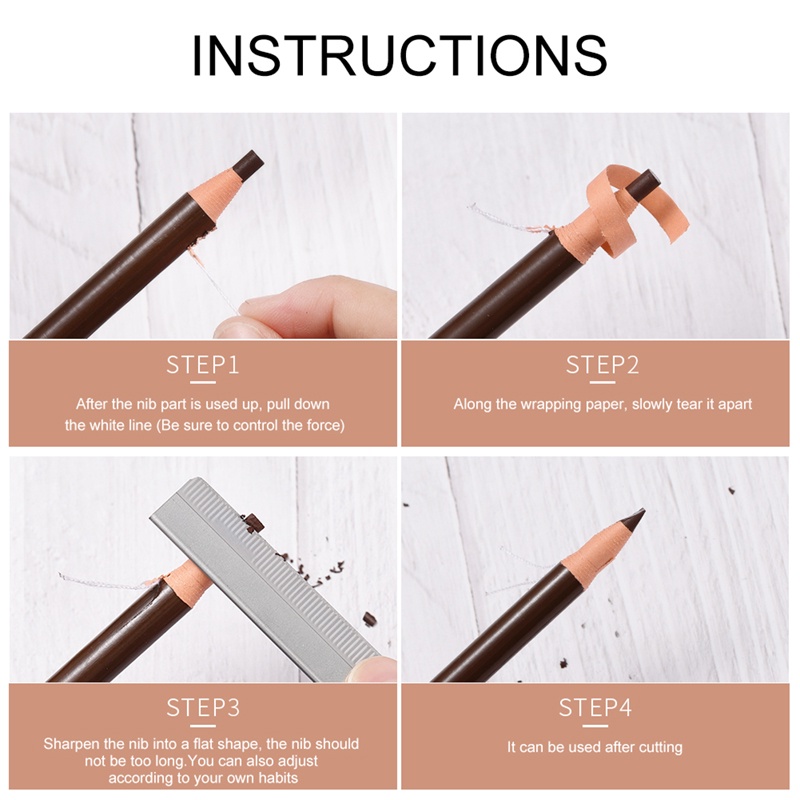 INSTRUCTIONS

STEP1

After the nib part is used up, pull down the white line (Be sure to control the force)

STEP2

Along the wrapping paper, slowly tear it apart

STEP3

Sharpen the nib into a flat shape, the nib should not be too long.You can also adjust according to your own habits

STEP4

It can be used after cutting