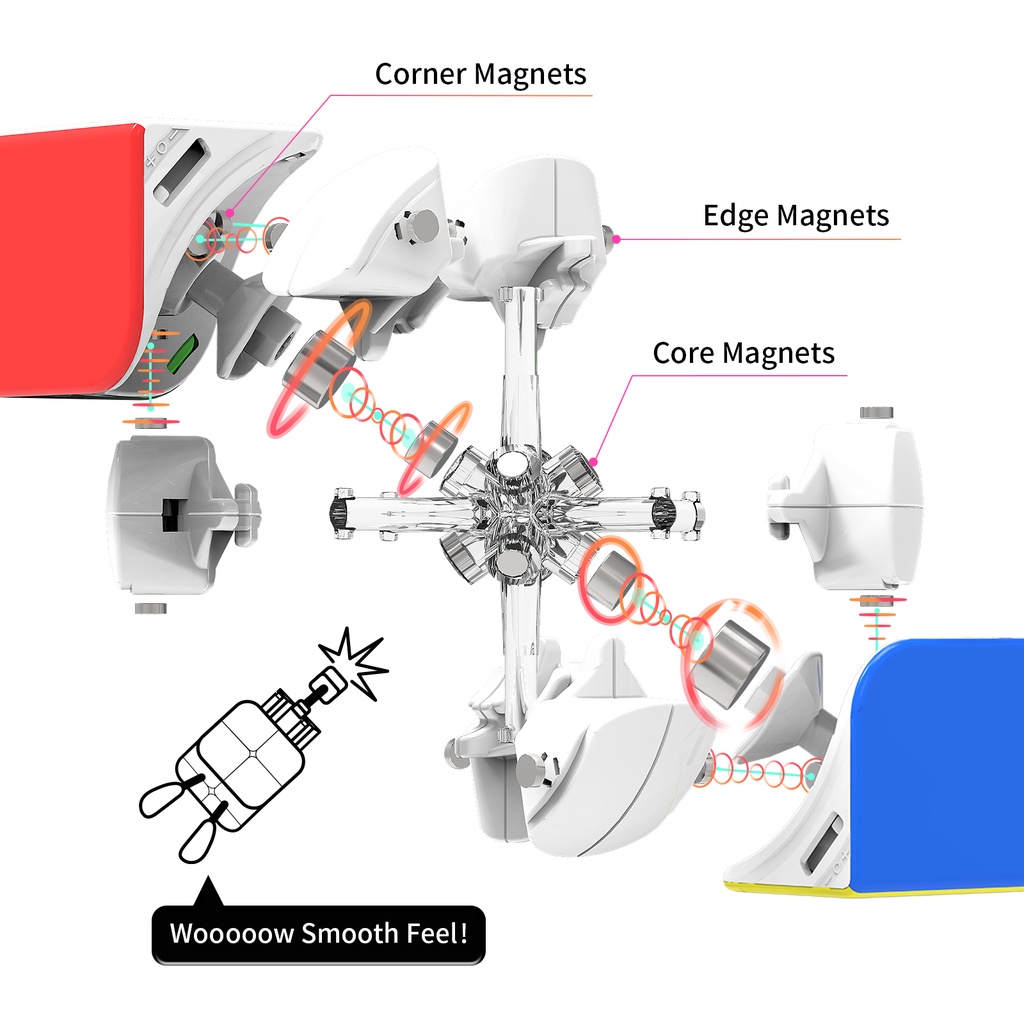 Corner Magnets

Edge Magnets

Core Magnets

Wooooow Smooth Feel!