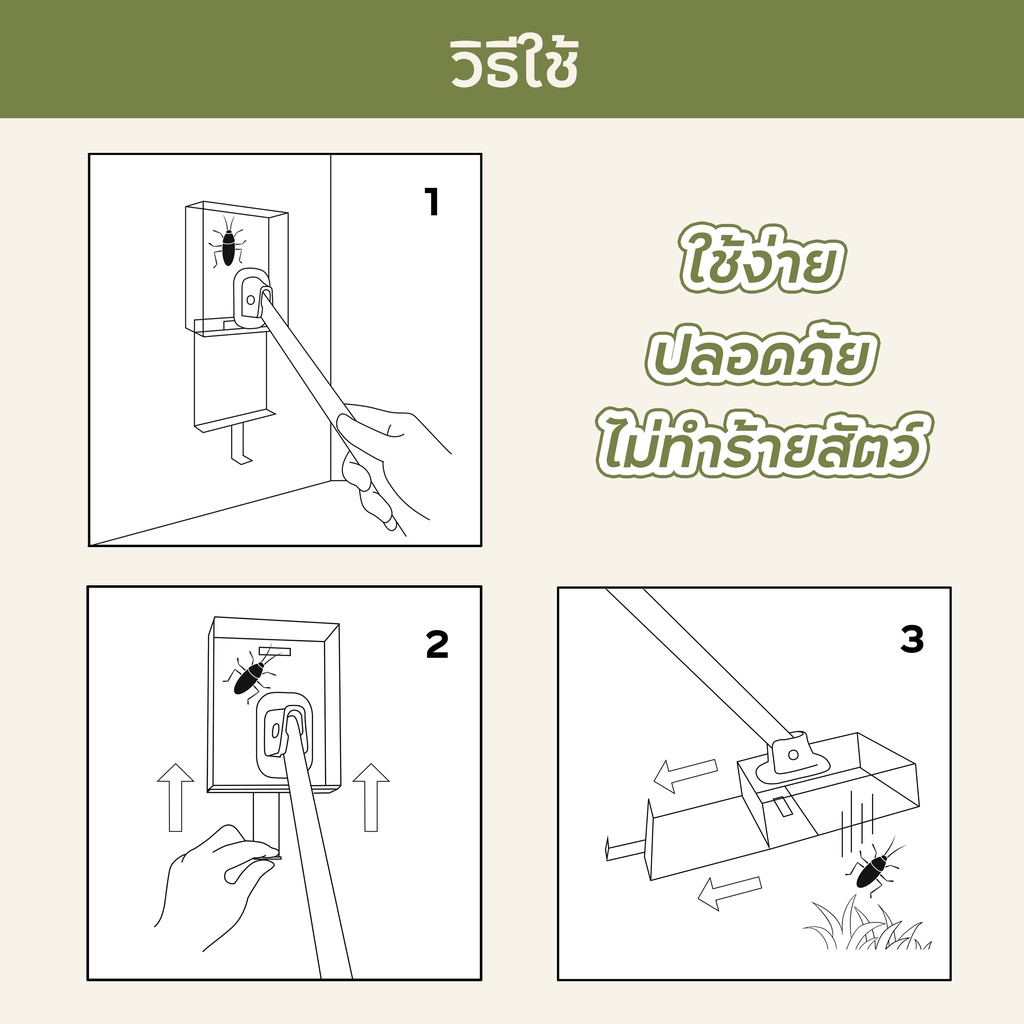 วิธีใช้

1

ใช้ง่าย
ปลอดภัย
ไม่ทำร้ายสัตว์

2

3