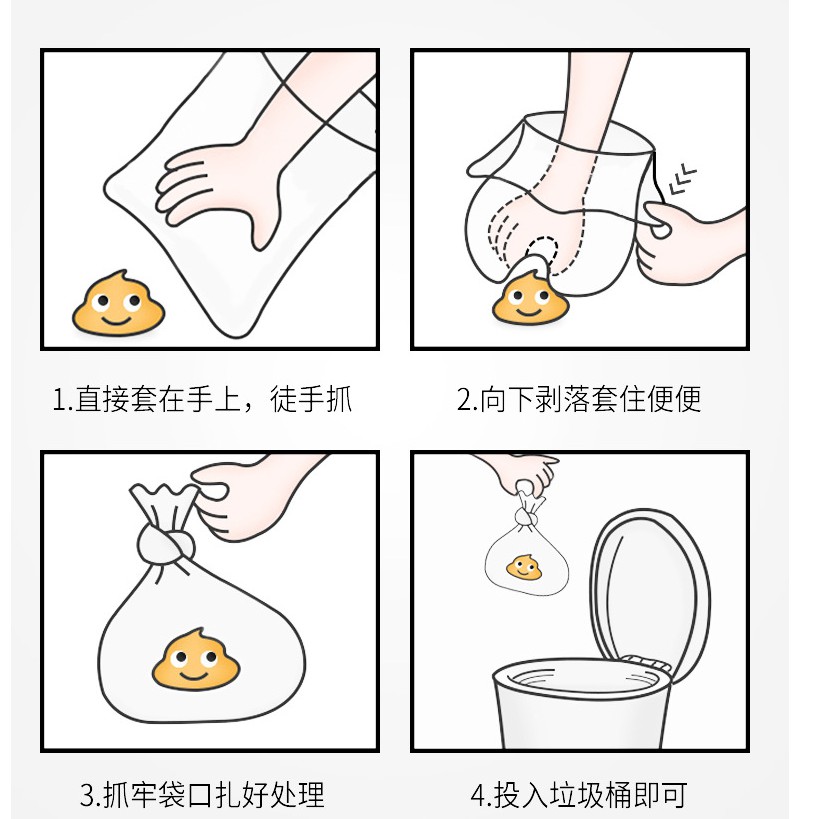 1.直接套在手上，徒手抓

2.向下剥落套住便便

3.抓牢袋口扎好处理

4.投入垃圾桶即可