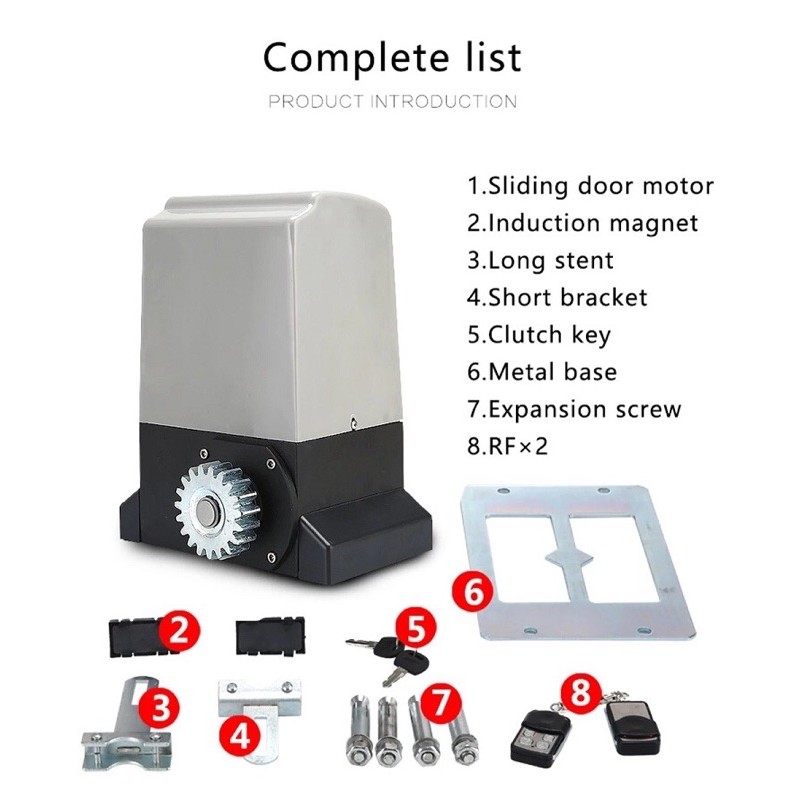 Complete list

PRODUCT INTRODUCTION

1.Sliding door motor
2.Induction magnet
3.Long stent
4.Short bracket
5.Clutch key
6.Metal base
7.Expansion screw
8.RF×2

6

2

5

3

4

7

8