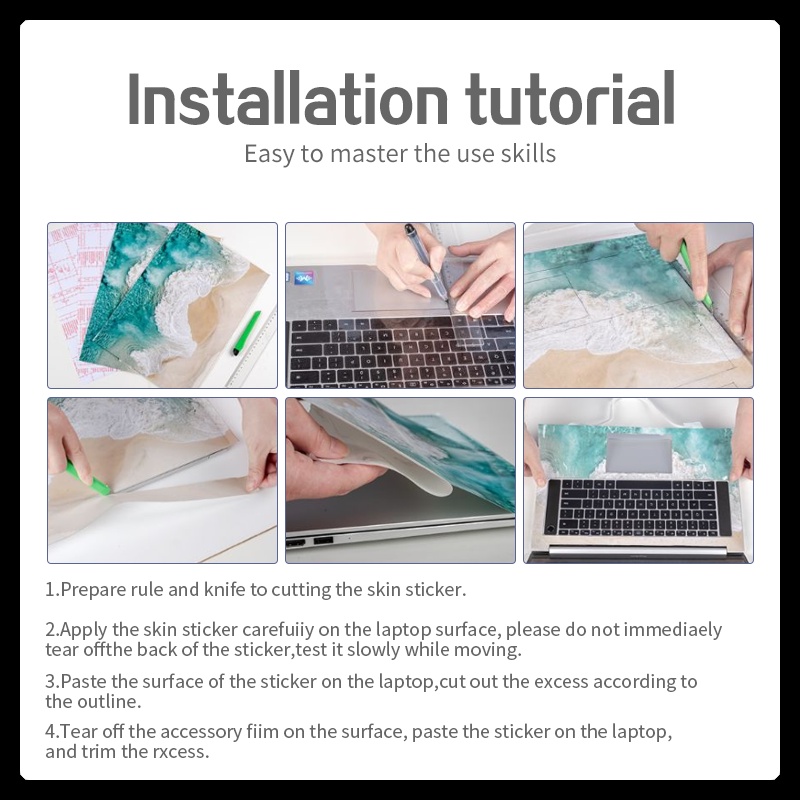 Installation tutorial
Easy to master the use skills

1.Prepare rule and knife to cutting the skin sticker.

2.Apply the skin sticker carefuiiy on the laptop surface, please do not immediaely tear offthe back of the sticker,test it slowly while moving.

3.Paste the surface of the sticker on the laptop,cut out the excess according to the outline.

4.Tear off the accessory fiim on the surface, paste the sticker on the laptop, and trim the rxcess.