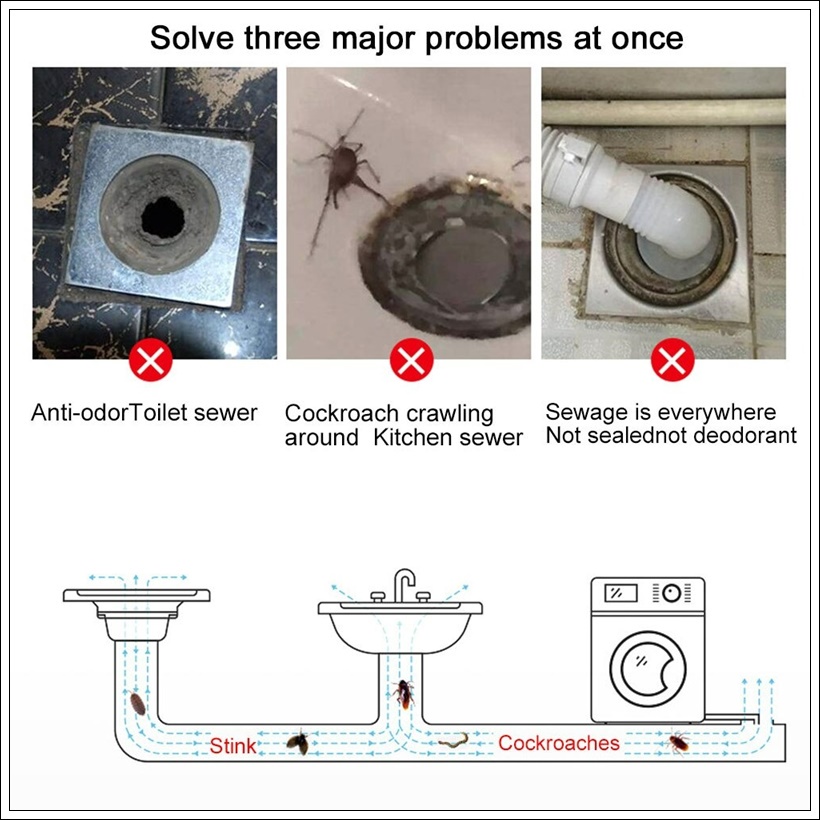 Solve three major problems at once

Anti-odorToilet sewer

Cockroach crawling around Kitchen sewer

Sewage is everywhere Not sealednot deodorant

Stink

Cockroaches