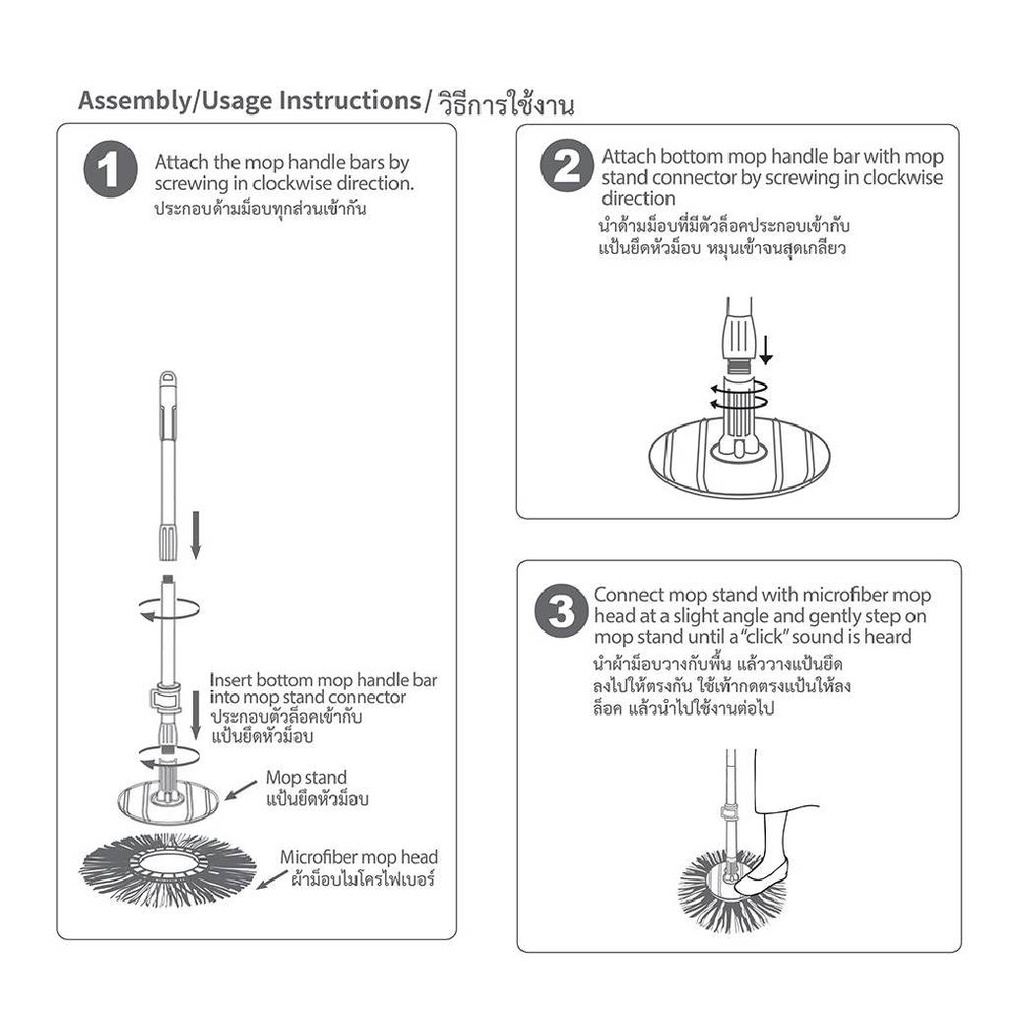 Assembly/Usage Instructions/ วิธีการใช้งาน

1 Attach the mop handle bars by screwing in clockwise direction.
ประกอบด้ามม็อบทุกส่วนเข้ากัน

Insert bottom mop handle bar into mop stand connector
ประกอบตัวล็อคเข้ากับแป้นยึดหัวม็อบ

Mop stand
แป้นยึดหัวม็อบ

Microfiber mop head
ผ้าม็อบไมโครไฟเบอร์

2 Attach bottom mop handle bar with mop stand connector by screwing in clockwise direction
นำด้ามม็อบที่มีตัวล็อคประกอบเข้ากับแป้นยึดหัวม็อบ หมุนเข้าจนสุดเกลียว

3 Connect mop stand with microfiber mop head at a slight angle and gently step on mop stand until a "click" sound is heard
นำผ้าม็อบวางกับพื้น แล้ววางแป้นยึดลงไปให้ตรงกัน ใช้เท้ากดตรงแป้นให้ลงล็อค แล้วนำไปใช้งานต่อไป